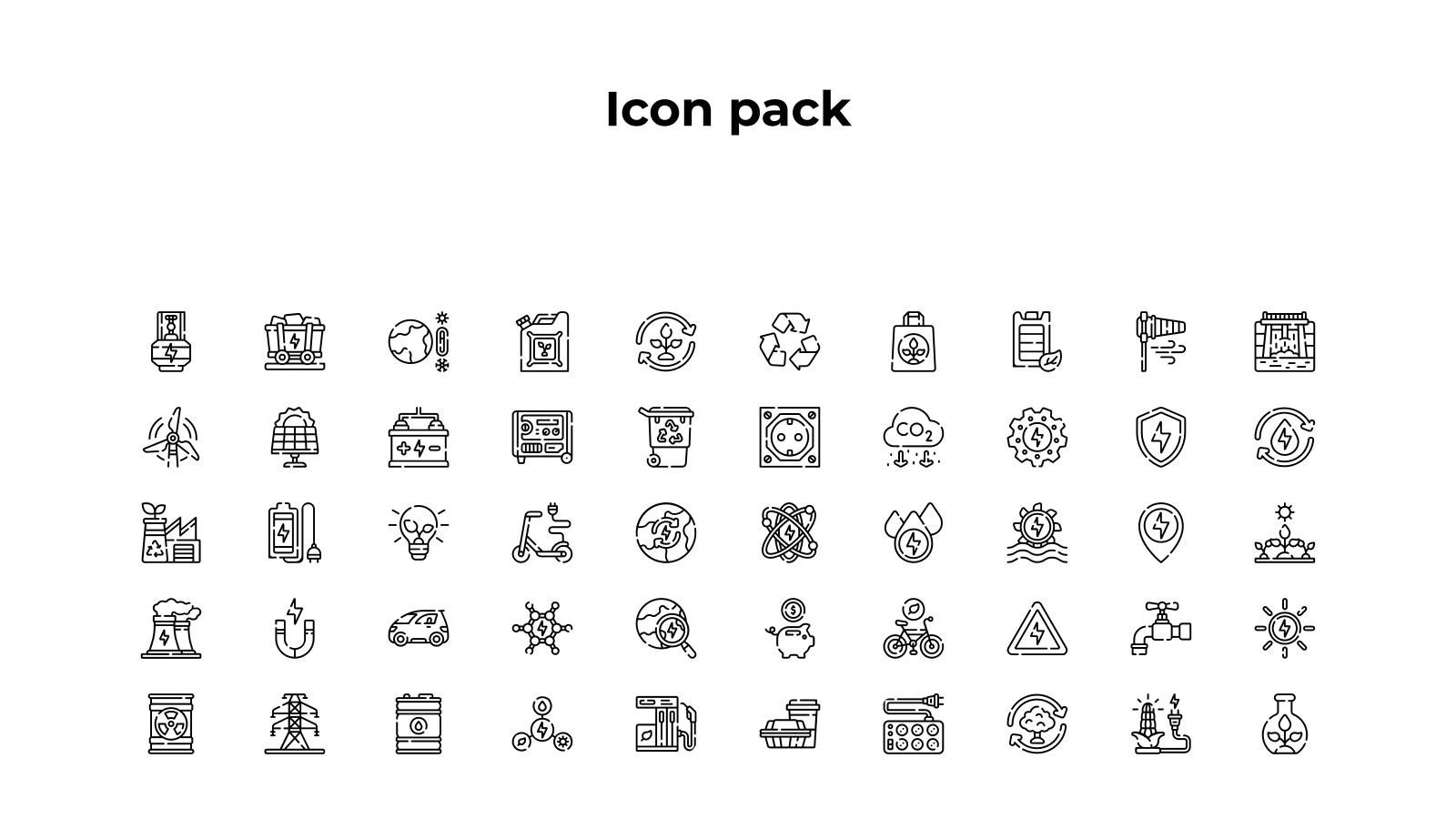 Icon pack

$CO_2$