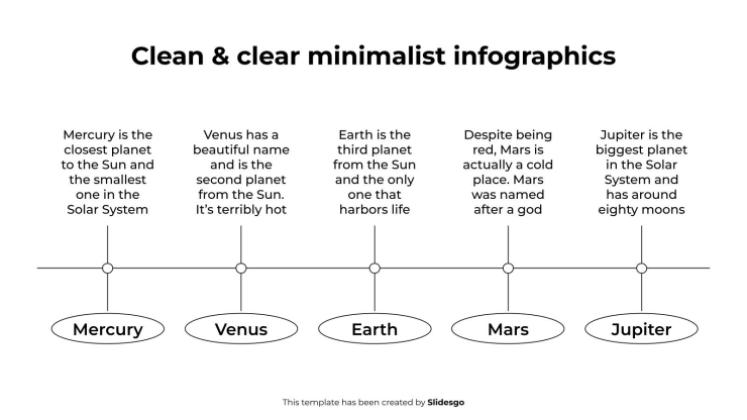 Clean & clear minimalist infographics

Mercury is the closest planet to the Sun and the smallest one in the Solar System

Venus has a beautiful name and is the second planet from the Sun. It's terribly hot

Earth is the third planet from the Sun and the only one that harbors life

Despite being red, Mars is actually a cold place. Mars was named after a god

Jupiter is the biggest planet in the Solar System and has around eighty moons

Mercury

Venus

Earth

Mars

Jupiter

This template has been created by Slidesgo