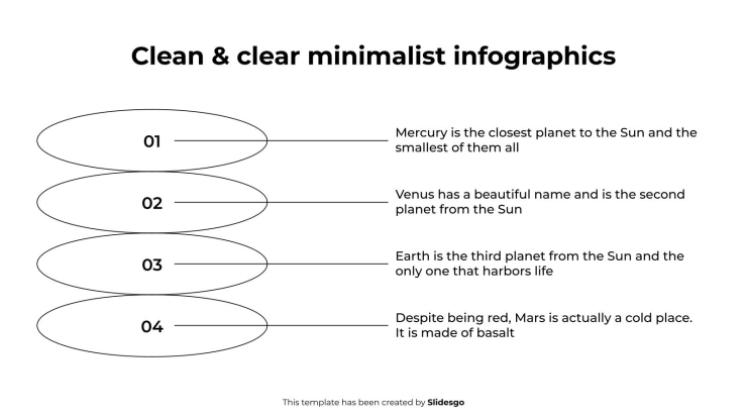 Clean & clear minimalist infographics

01

Mercury is the closest planet to the Sun and the smallest of them all

02

Venus has a beautiful name and is the second planet from the Sun

03

Earth is the third planet from the Sun and the only one that harbors life

04

Despite being red, Mars is actually a cold place. It is made of basalt

This template has been created by Slidesgo