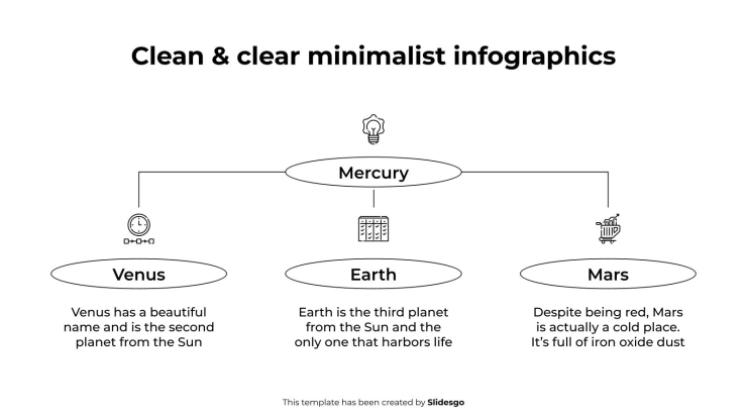 Clean & clear minimalist infographics

Mercury

Venus

Venus has a beautiful name and is the second planet from the Sun

Earth

Earth is the third planet from the Sun and the only one that harbors life

Mars

Despite being red, Mars is actually a cold place. It's full of iron oxide dust

This template has been created by Slidesgo