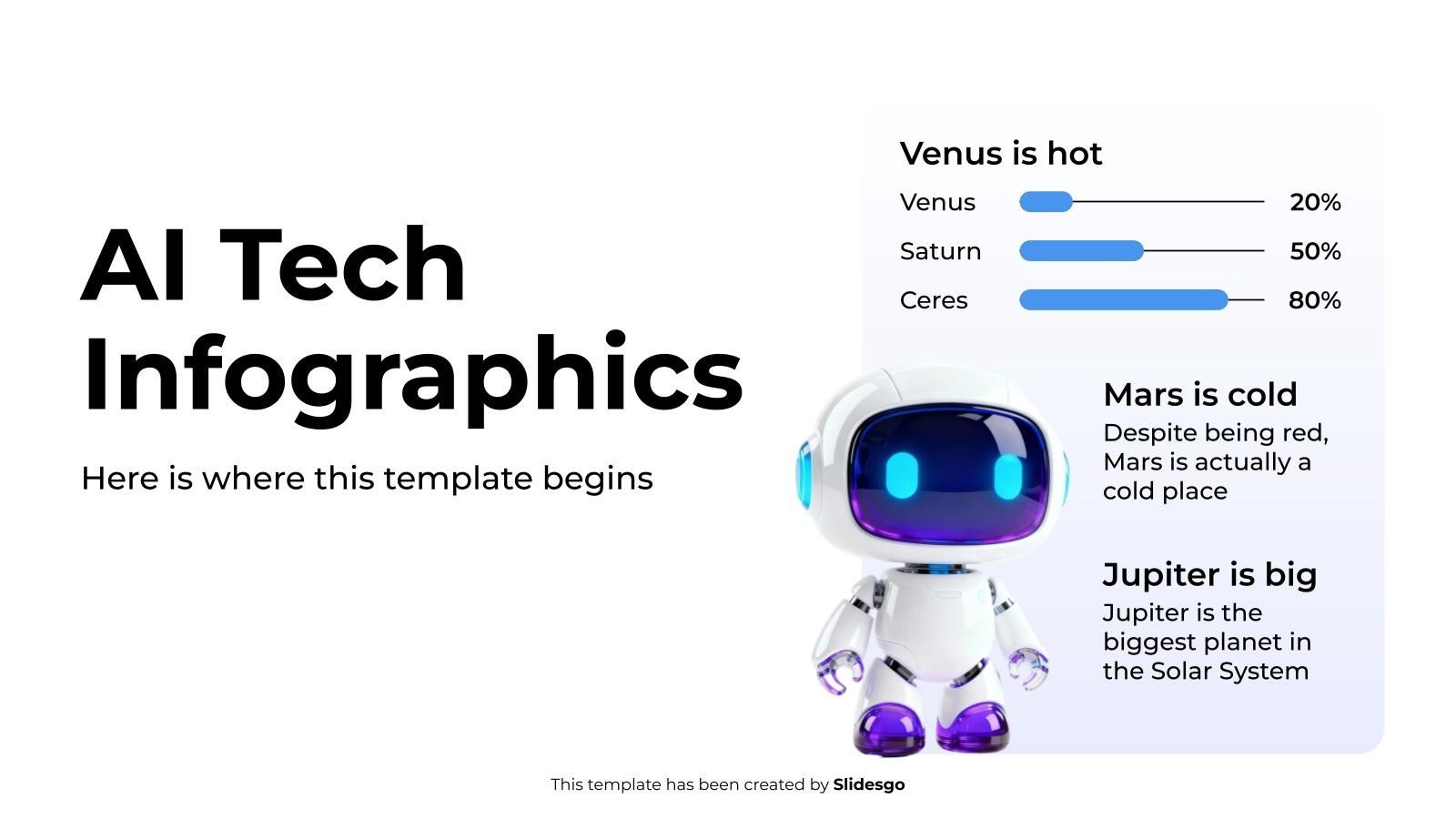 AI Tech Infographics

Here is where this template begins

Venus is hot

Venus 20%

Saturn 50%

Ceres 80%

Mars is cold

Despite being red, Mars is actually a cold place

Jupiter is big

Jupiter is the biggest planet in the Solar System

This template has been created by Slidesgo