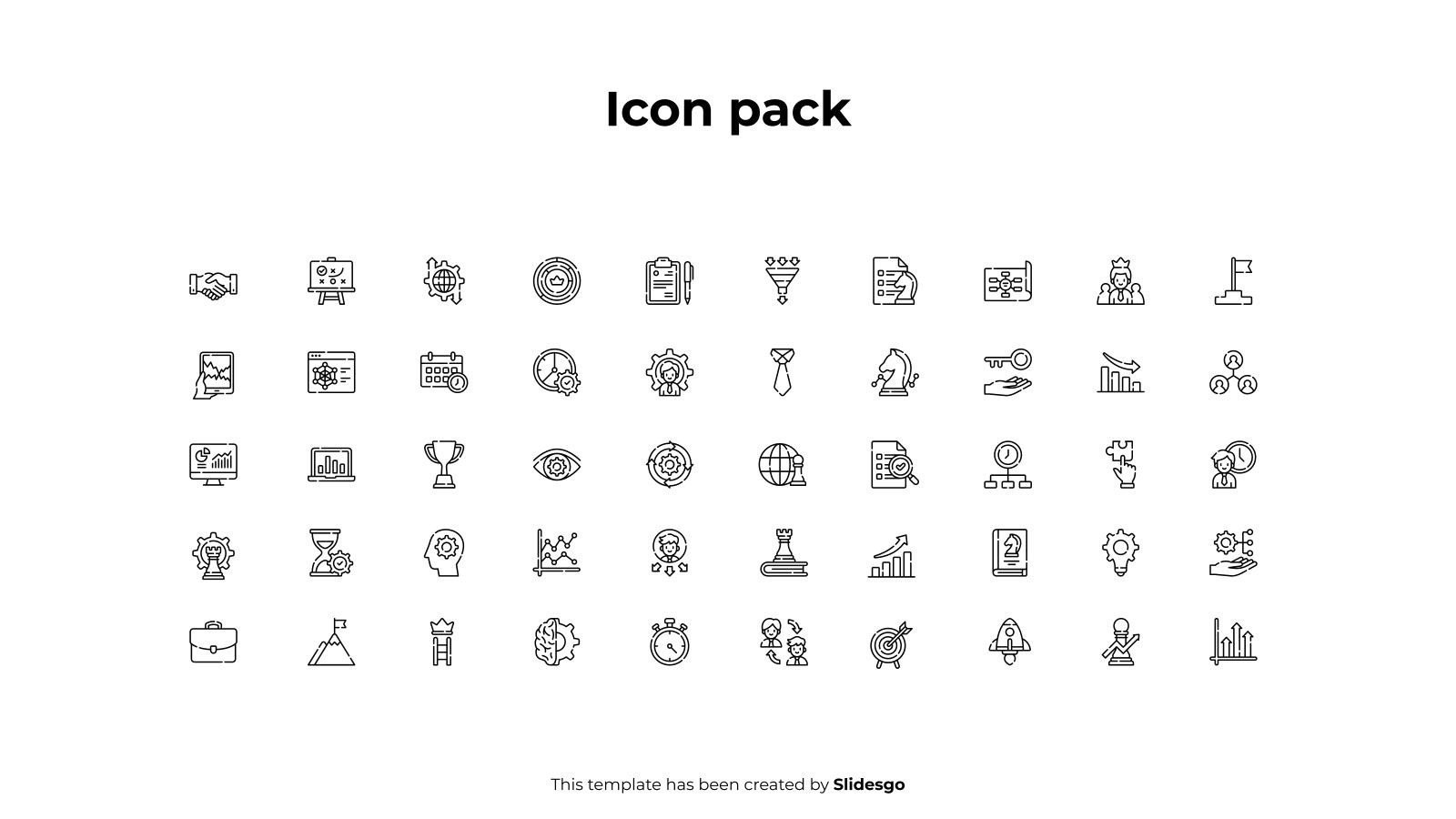 Icon pack

This template has been created by Slidesgo