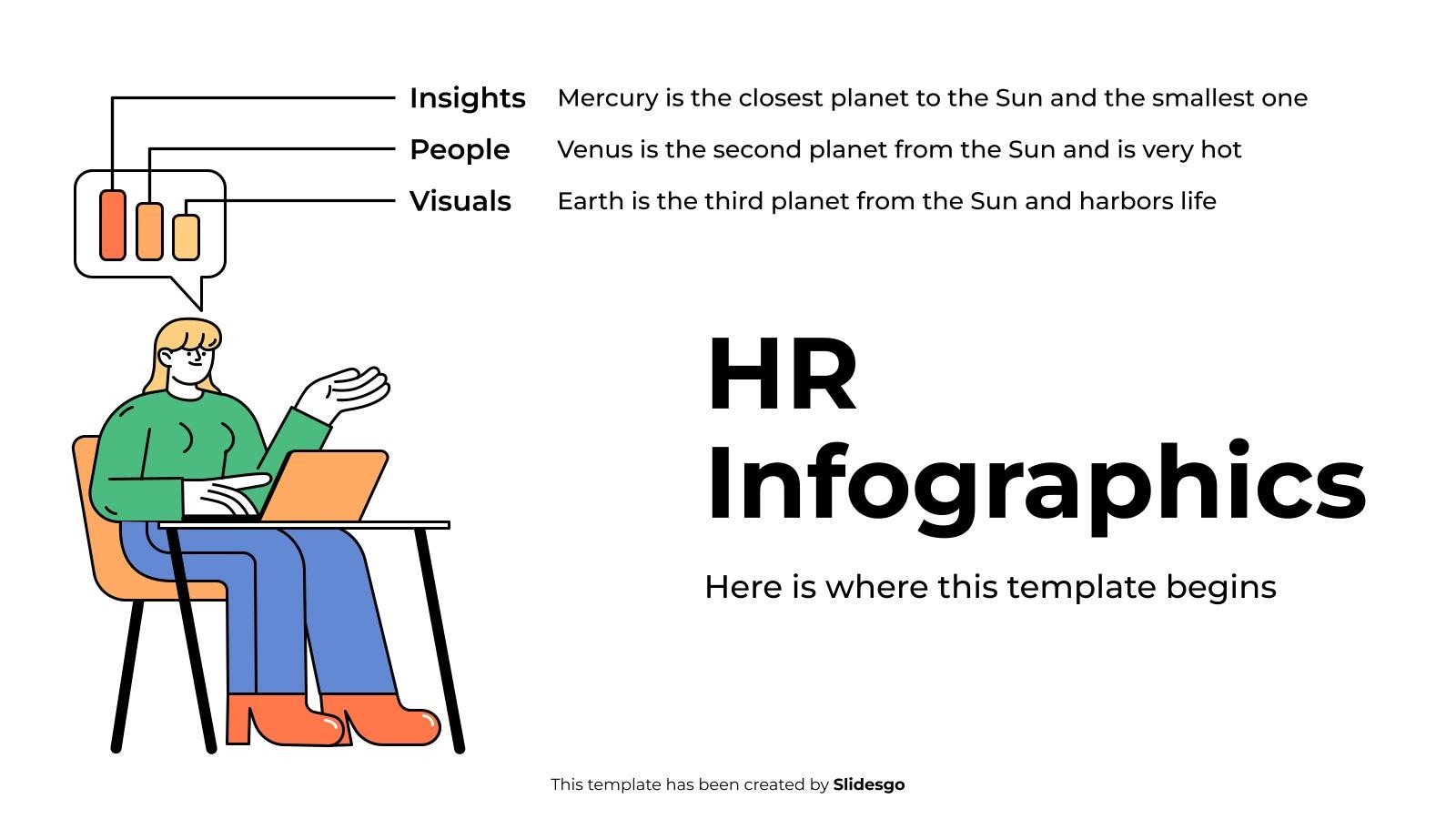 Insights Mercury is the closest planet to the Sun and the smallest one

People Venus is the second planet from the Sun and is very hot

Visuals Earth is the third planet from the Sun and harbors life

HR Infographics

Here is where this template begins

This template has been created by Slidesgo