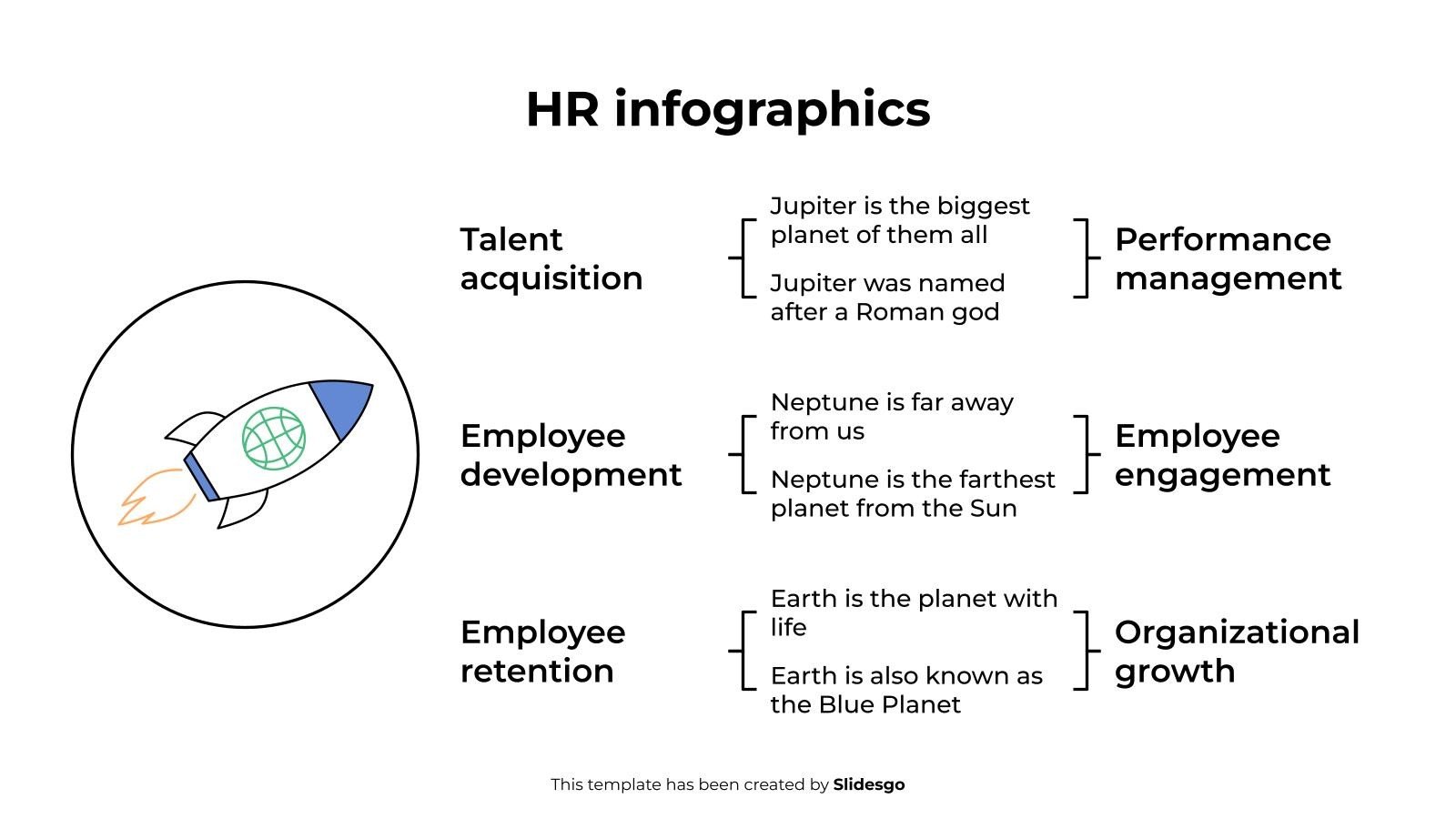 HR infographics

Talent acquisition

Jupiter is the biggest planet of them all

Jupiter was named after a Roman god

Performance management

Employee development

Neptune is far away from us

Neptune is the farthest planet from the Sun

Employee engagement

Employee retention

Earth is the planet with life

Earth is also known as the Blue Planet

Organizational growth

This template has been created by Slidesgo