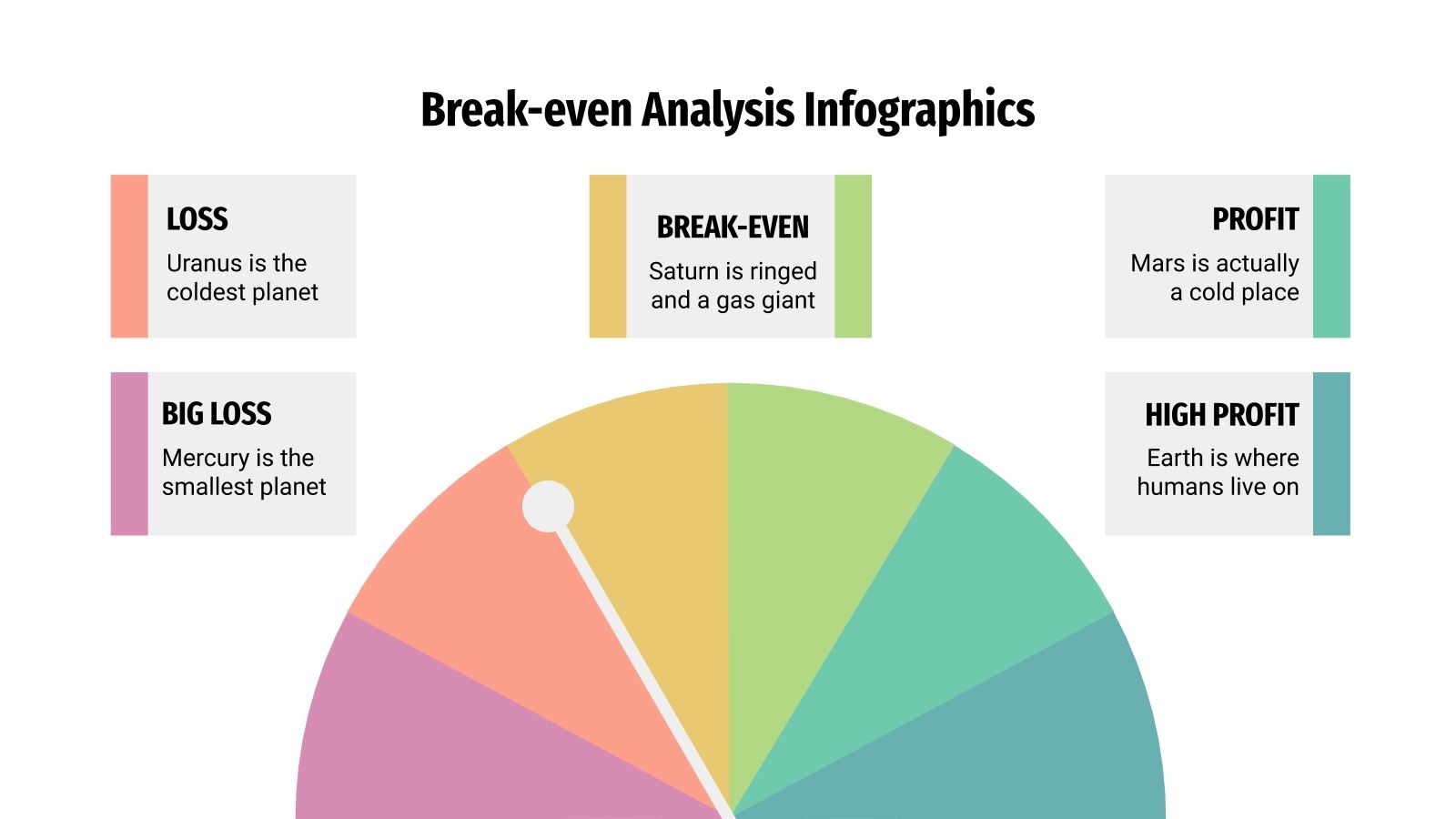 Break-even Analysis Infographics

LOSS
Uranus is the coldest planet

BREAK-EVEN
Saturn is ringed and a gas giant

PROFIT
Mars is actually a cold place

BIG LOSS
Mercury is the smallest planet

HIGH PROFIT
Earth is where humans live on