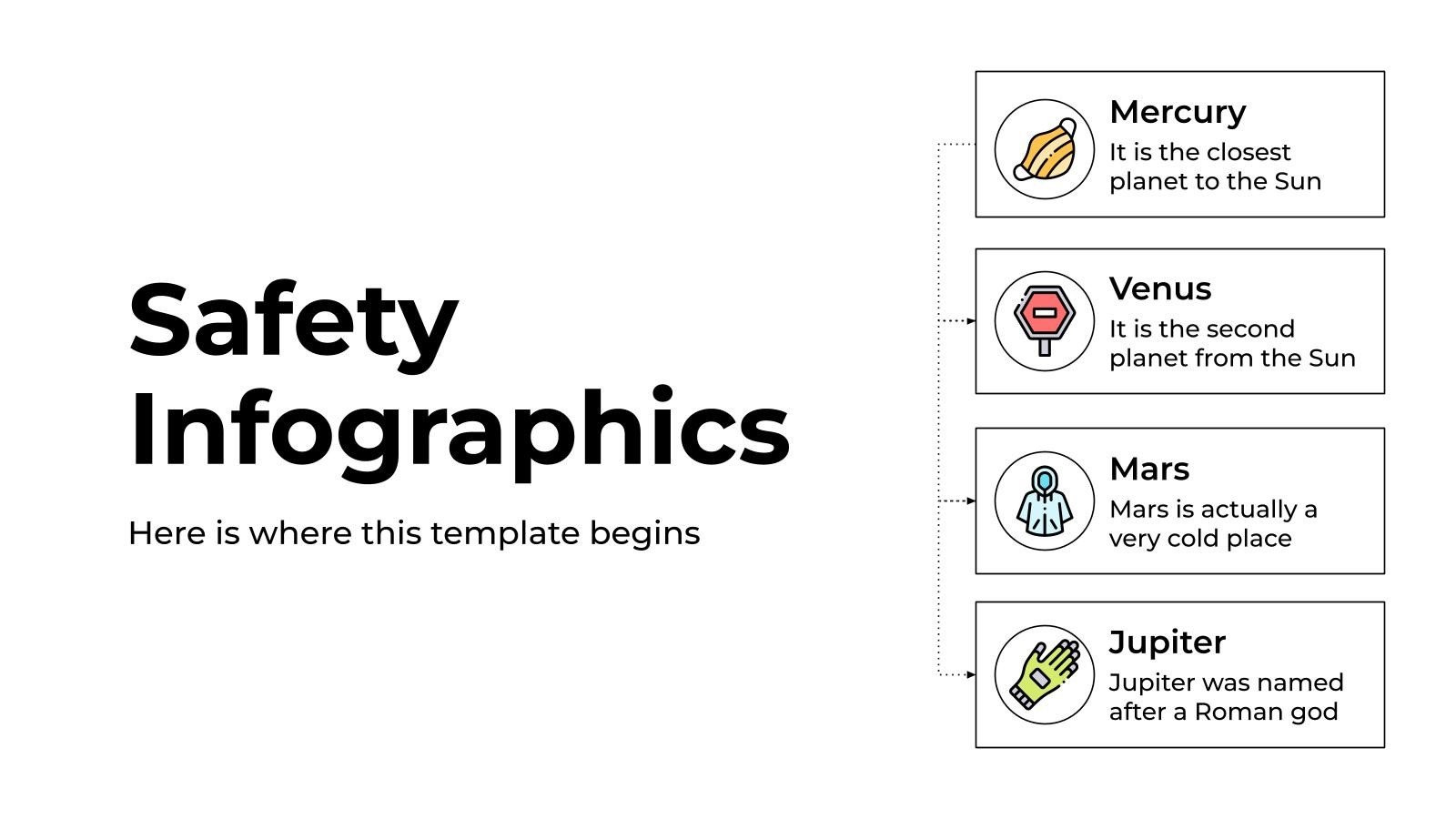 Safety Infographics

Here is where this template begins

Mercury
It is the closest planet to the Sun

Venus
It is the second planet from the Sun

Mars
Mars is actually a very cold place

Jupiter
Jupiter was named after a Roman god