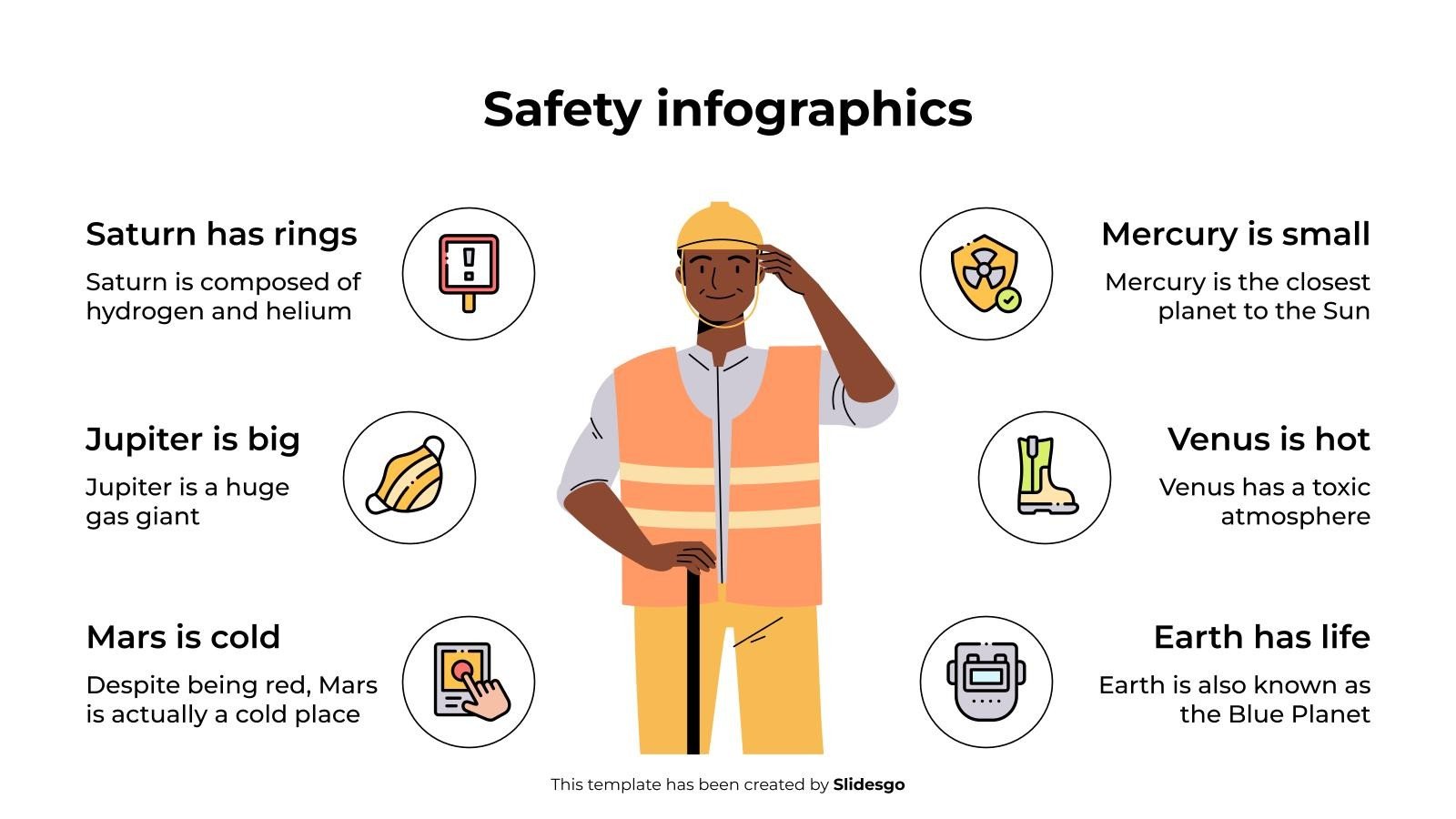 Safety infographics

Saturn has rings

Saturn is composed of hydrogen and helium

Jupiter is big

Jupiter is a huge gas giant

Mars is cold

Despite being red, Mars is actually a cold place

Mercury is small

Mercury is the closest planet to the Sun

Venus is hot

Venus has a toxic atmosphere

Earth has life

Earth is also known as the Blue Planet

This template has been created by Slidesgo