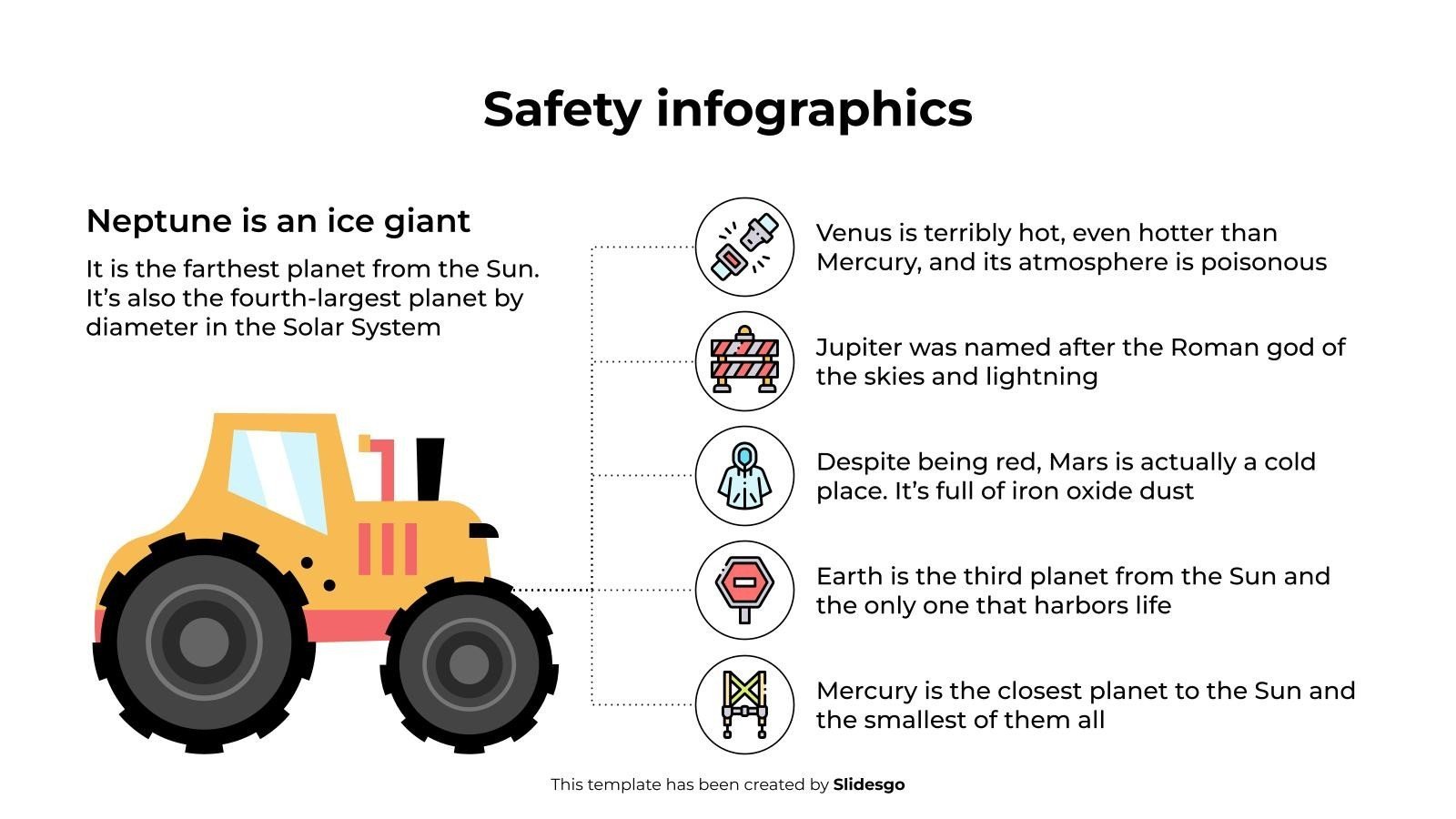 Safety infographics

Neptune is an ice giant

It is the farthest planet from the Sun. It's also the fourth-largest planet by diameter in the Solar System

Venus is terribly hot, even hotter than Mercury, and its atmosphere is poisonous

Jupiter was named after the Roman god of the skies and lightning

Despite being red, Mars is actually a cold place. It's full of iron oxide dust

Earth is the third planet from the Sun and the only one that harbors life

Mercury is the closest planet to the Sun and the smallest of them all

This template has been created by Slidesgo