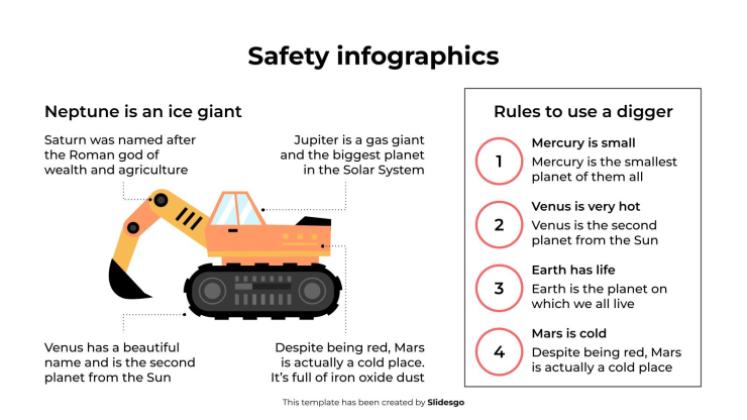 Safety infographics

Neptune is an ice giant

Saturn was named after the Roman god of wealth and agriculture

Jupiter is a gas giant and the biggest planet in the Solar System

Venus has a beautiful name and is the second planet from the Sun

Despite being red, Mars is actually a cold place. It's full of iron oxide dust

Rules to use a digger

1
Mercury is small
Mercury is the smallest planet of them all

2
Venus is very hot
Venus is the second planet from the Sun

3
Earth has life
Earth is the planet on which we all live

4
Mars is cold
Despite being red, Mars is actually a cold place

This template has been created by Slidesgo