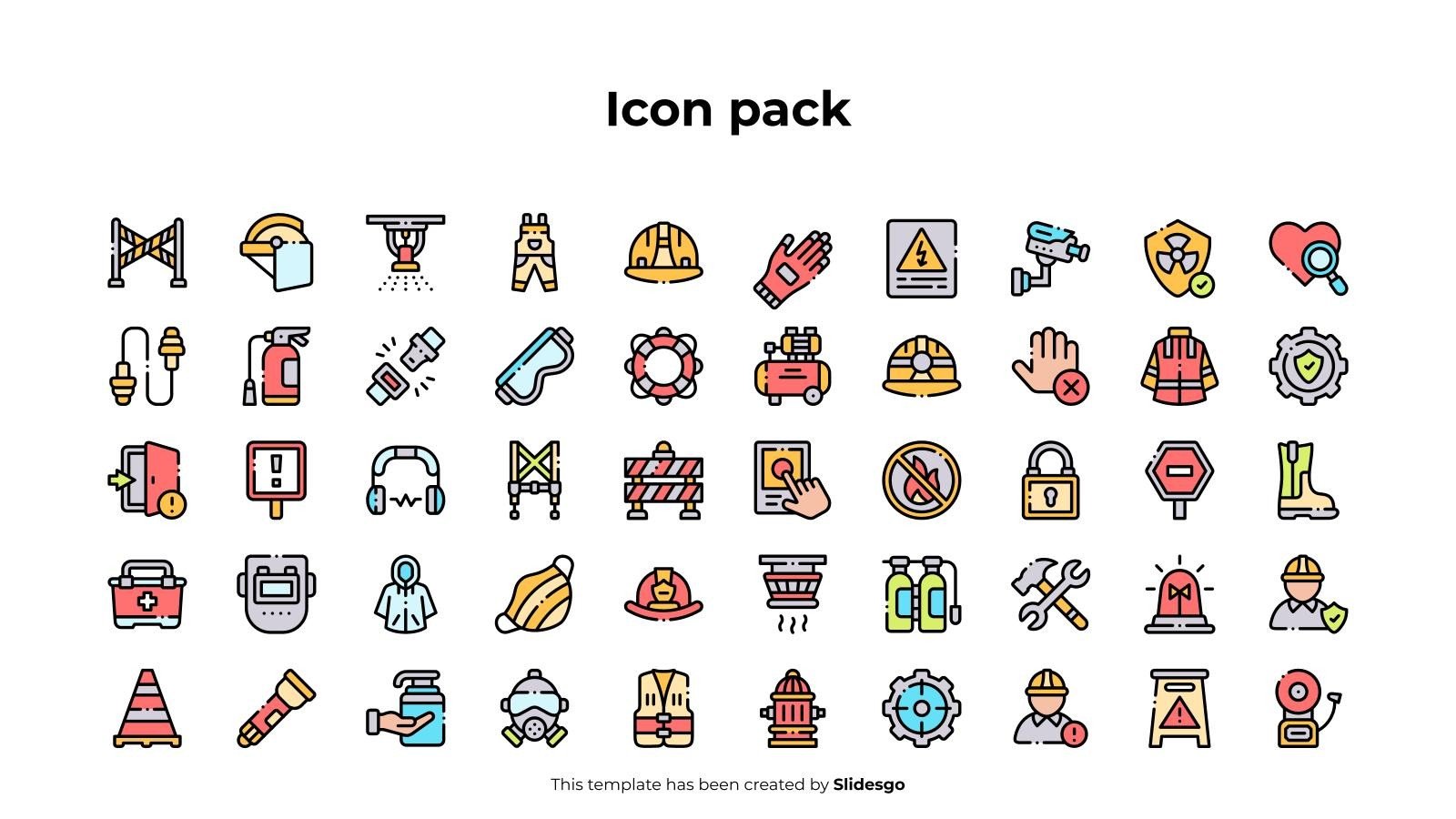 Icon pack

This template has been created by Slidesgo