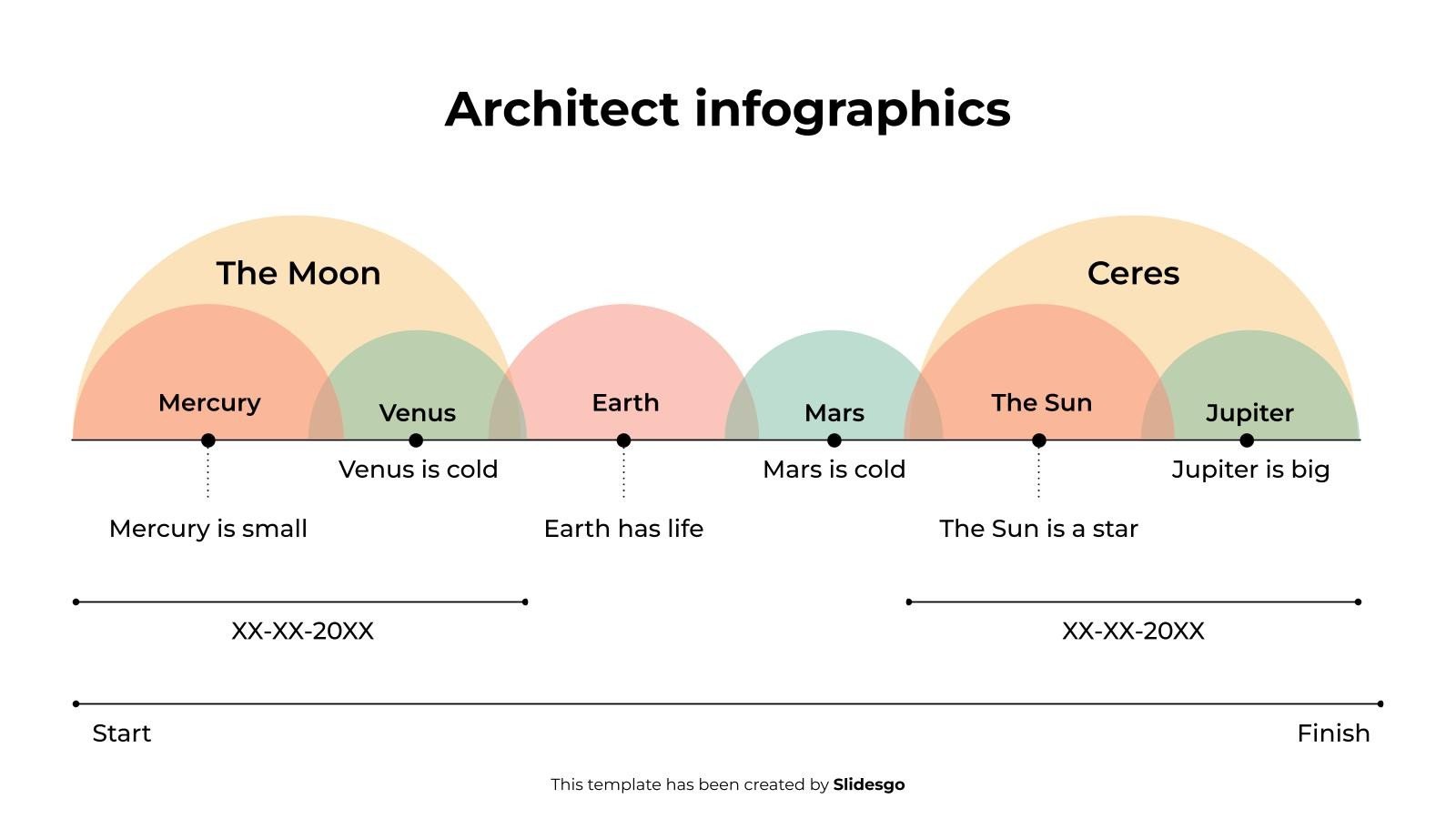 Architect infographics

The Moon

Ceres

Mercury

Venus

Earth

Mars

The Sun

Jupiter

Venus is cold

Mars is cold

Jupiter is big

Mercury is small

Earth has life

The Sun is a star

XX-XX-20XX

XX-XX-20XX

Start

Finish

This template has been created by Slidesgo