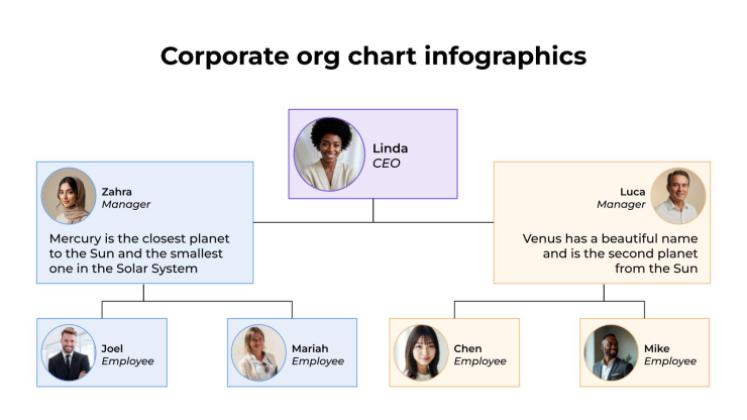 Corporate org chart infographics

Linda
CEO

Zahra
Manager

Mercury is the closest planet to the Sun and the smallest one in the Solar System

Luca
Manager

Venus has a beautiful name and is the second planet from the Sun

Joel
Employee

Mariah
Employee

Chen
Employee

Mike
Employee