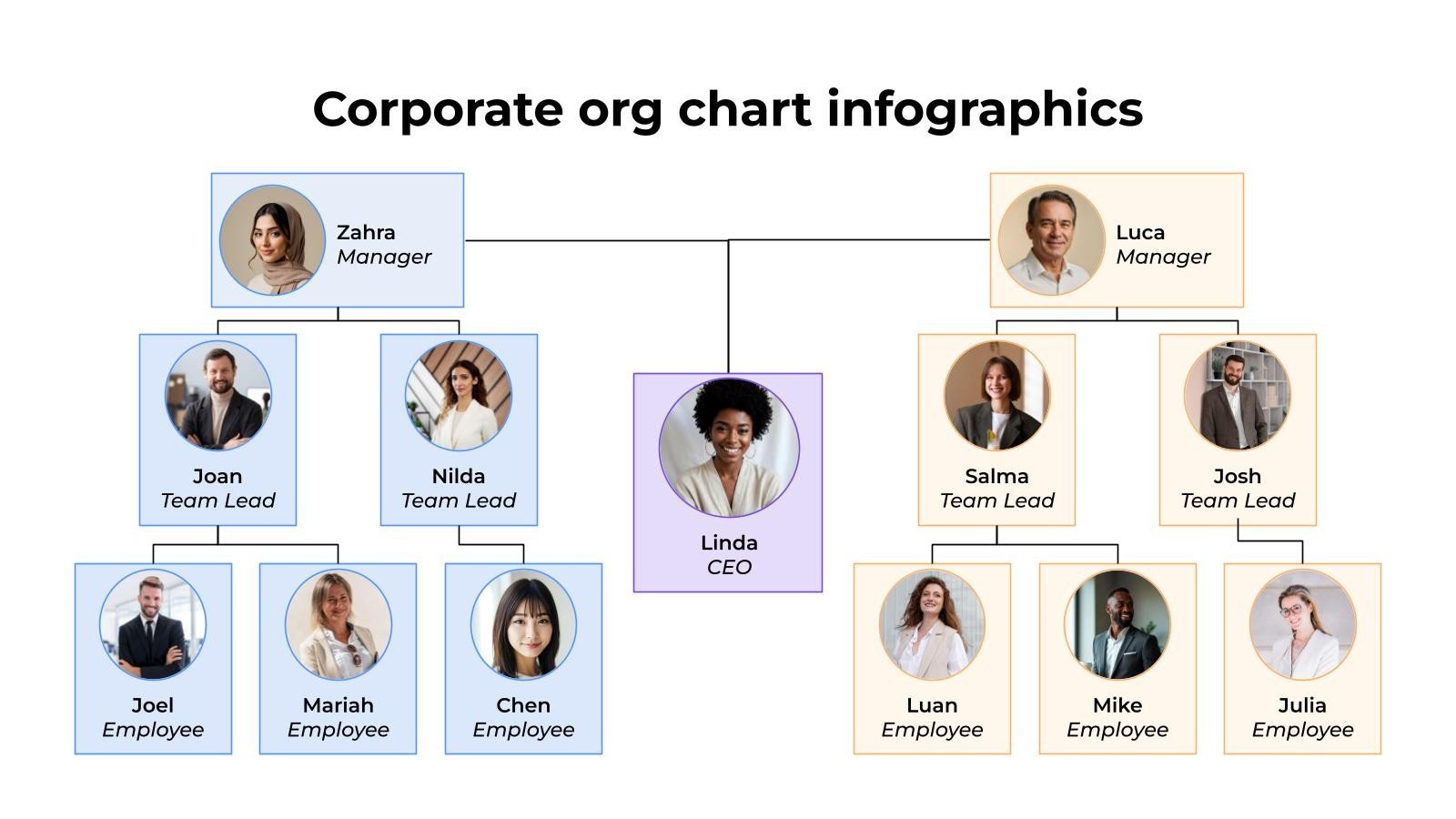 Corporate org chart infographics

Zahra
Manager

Luca
Manager

Joan
Team Lead

Nilda
Team Lead

Linda
CEO

Salma
Team Lead

Josh
Team Lead

Joel
Employee

Mariah
Employee

Chen
Employee

Luan
Employee

Mike
Employee

Julia
Employee