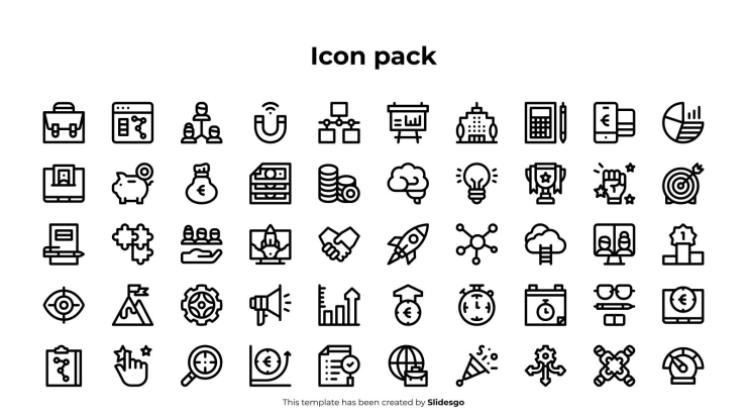 Icon pack

This template has been created by Slidesgo