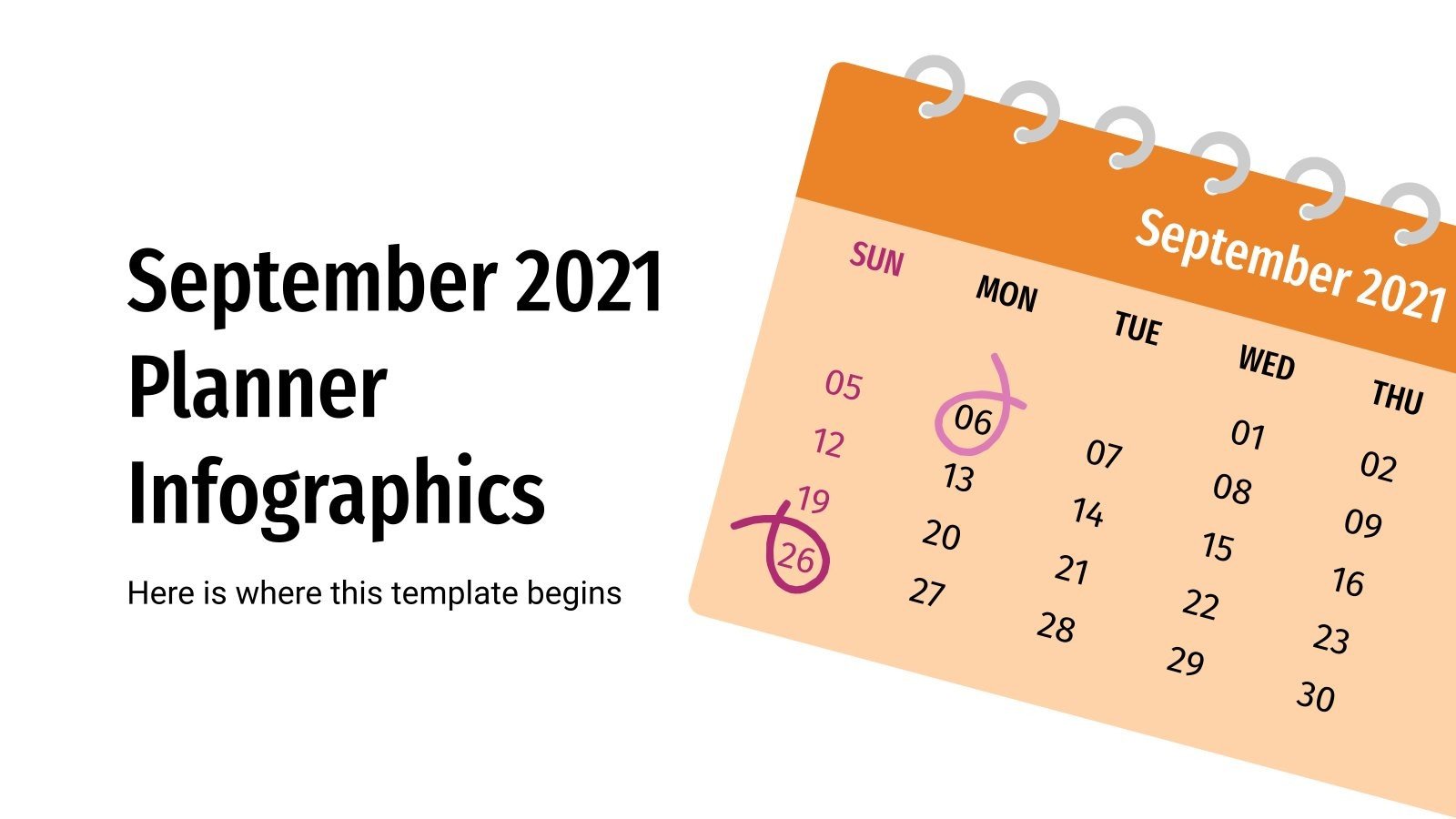 September 2021 Planner Infographics

Here is where this template begins

September 2021

| SUN | MON | TUE | WED | THU |
|---|---|---|---|---|
| | | | 01 | 02 |
| 05 | 06 | 07 | 08 | 09 |
| 12 | 13 | 14 | 15 | 16 |
| 19 | 20 | 21 | 22 | 23 |
| 26 | 27 | 28 | 29 | 30 |