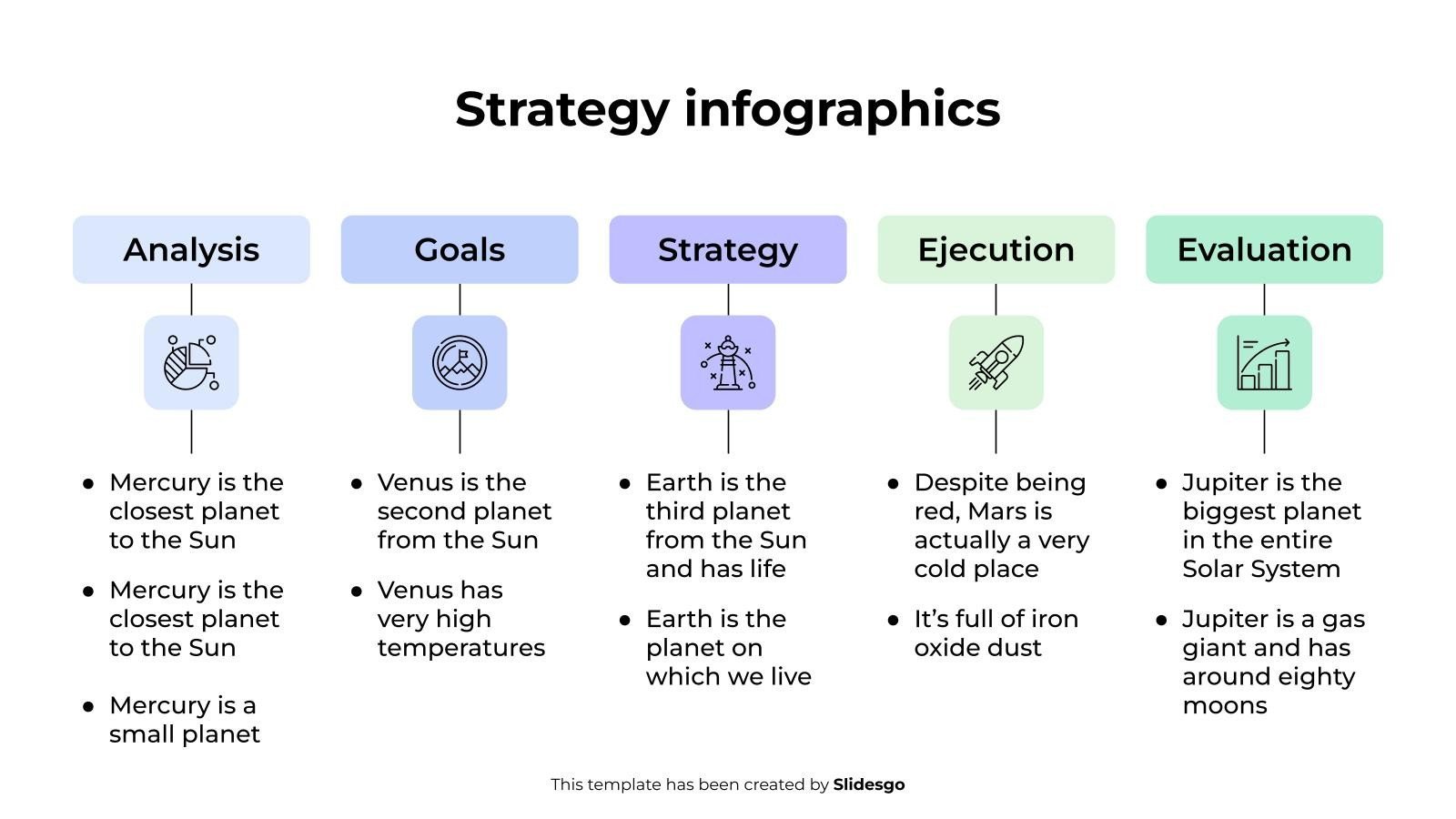 Strategy infographics

Analysis

- Mercury is the closest planet to the Sun
- Mercury is the closest planet to the Sun
- Mercury is a small planet

Goals

- Venus is the second planet from the Sun
- Venus has very high temperatures

Strategy

- Earth is the third planet from the Sun and has life
- Earth is the planet on which we live

Ejecution

- Despite being red, Mars is actually a very cold place
- It's full of iron oxide dust

Evaluation

- Jupiter is the biggest planet in the entire Solar System
- Jupiter is a gas giant and has around eighty moons

This template has been created by Slidesgo