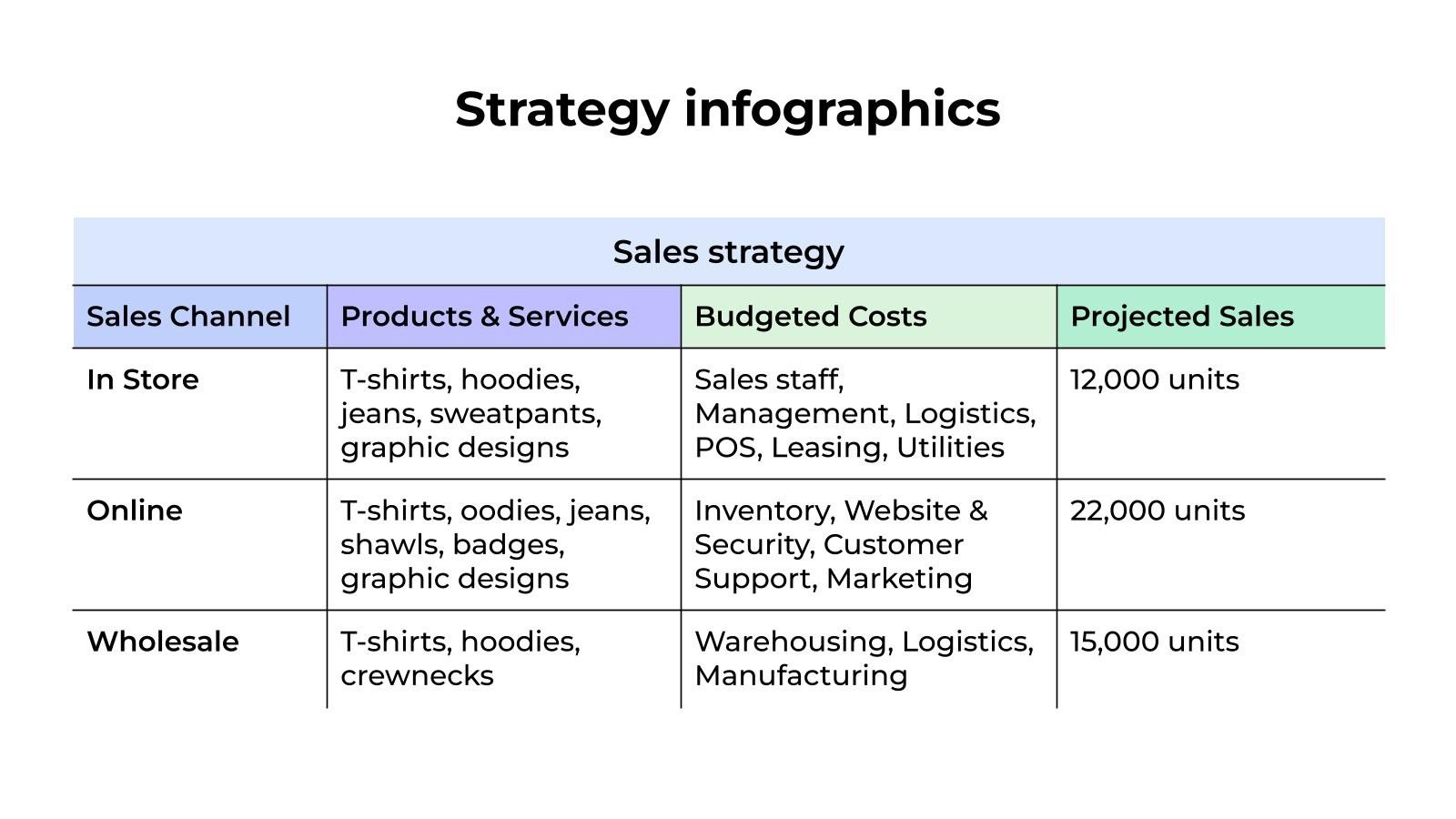 Strategy infographics

Sales strategy

| Sales Channel | Products & Services | Budgeted Costs | Projected Sales |
|---|---|---|---|
| In Store | T-shirts, hoodies, jeans, sweatpants, graphic designs | Sales staff, Management, Logistics, POS, Leasing, Utilities | 12,000 units |
| Online | T-shirts, oodies, jeans, shawls, badges, graphic designs | Inventory, Website & Security, Customer Support, Marketing | 22,000 units |
| Wholesale | T-shirts, hoodies, crewnecks | Warehousing, Logistics, Manufacturing | 15,000 units |