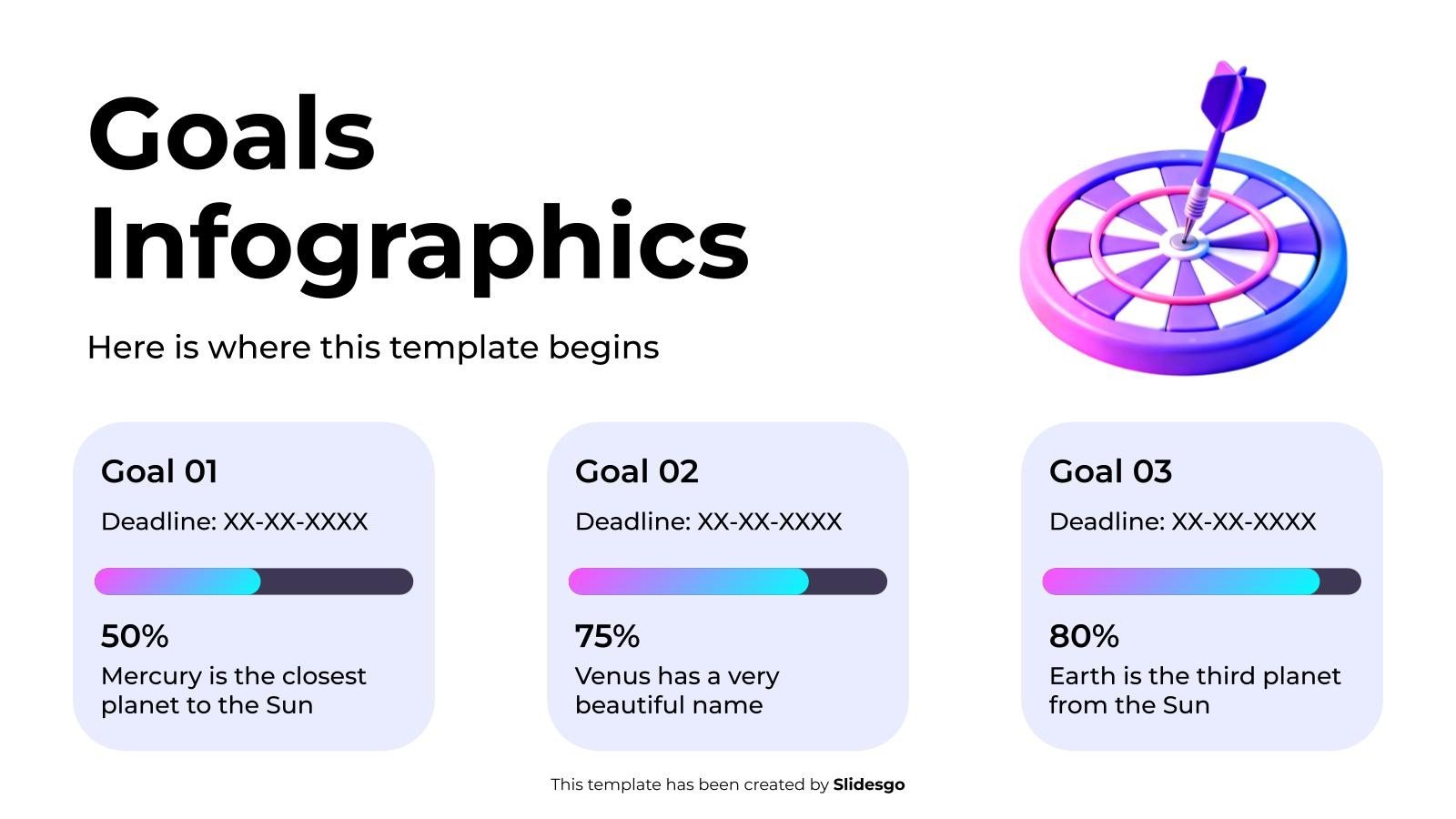 Goals Infographics

Here is where this template begins

Goal 01

Deadline: XX-XX-XXXX

50%

Mercury is the closest planet to the Sun

Goal 02

Deadline: XX-XX-XXXX

75%

Venus has a very beautiful name

Goal 03

Deadline: XX-XX-XXXX

80%

Earth is the third planet from the Sun

This template has been created by Slidesgo