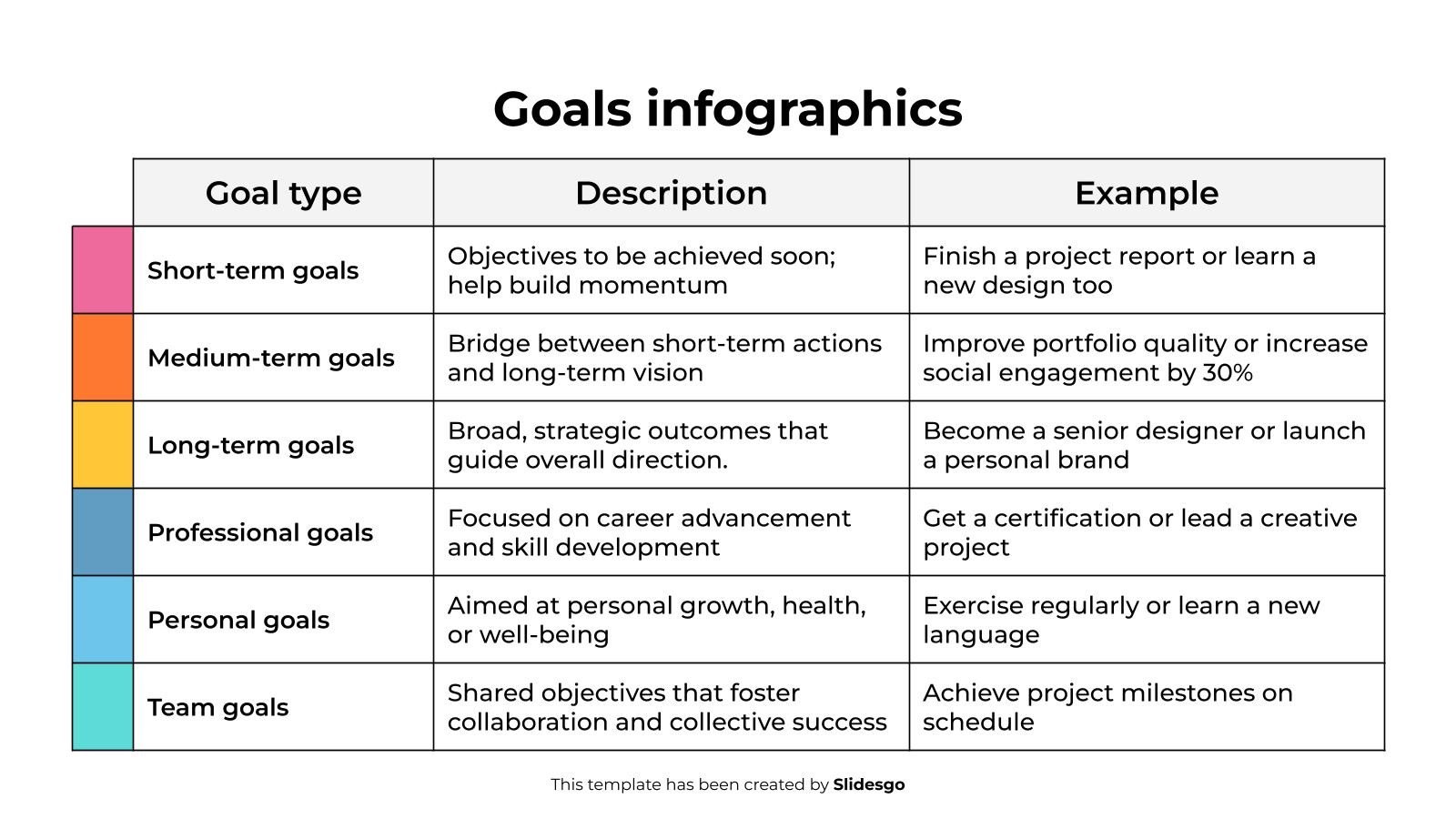 Goals infographics

| Goal type | Description | Example |
|---|---|---|
| Short-term goals | Objectives to be achieved soon; help build momentum | Finish a project report or learn a new design too |
| Medium-term goals | Bridge between short-term actions and long-term vision | Improve portfolio quality or increase social engagement by 30% |
| Long-term goals | Broad, strategic outcomes that guide overall direction. | Become a senior designer or launch a personal brand |
| Professional goals | Focused on career advancement and skill development | Get a certification or lead a creative project |
| Personal goals | Aimed at personal growth, health, or well-being | Exercise regularly or learn a new language |
| Team goals | Shared objectives that foster collaboration and collective success | Achieve project milestones on schedule |

This template has been created by Slidesgo