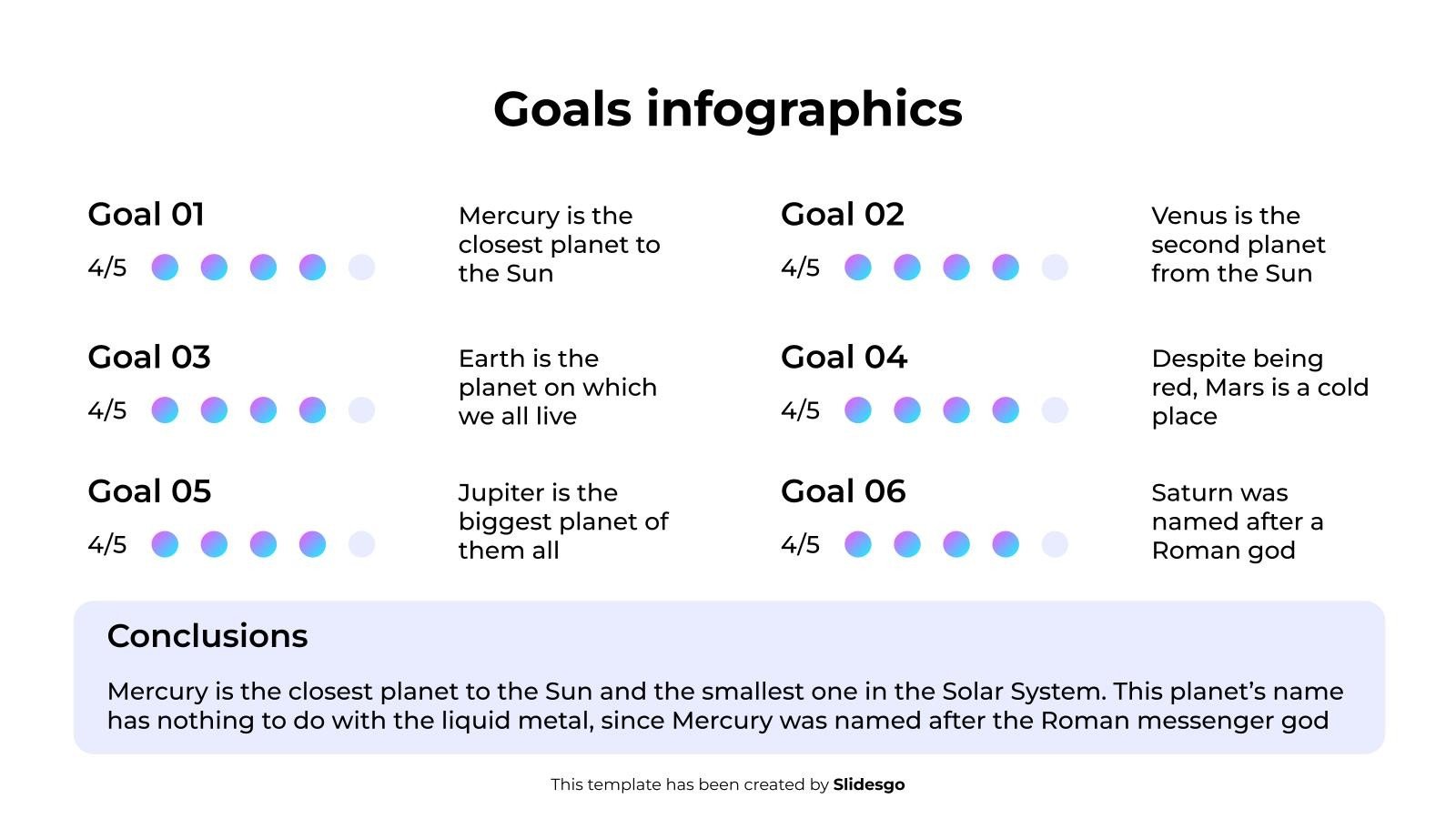 Goals infographics

Goal 01
4/5

Mercury is the closest planet to the Sun

Goal 02
4/5

Venus is the second planet from the Sun

Goal 03
4/5

Earth is the planet on which we all live

Goal 04
4/5

Despite being red, Mars is a cold place

Goal 05
4/5

Jupiter is the biggest planet of them all

Goal 06
4/5

Saturn was named after a Roman god

Conclusions

Mercury is the closest planet to the Sun and the smallest one in the Solar System. This planet's name has nothing to do with the liquid metal, since Mercury was named after the Roman messenger god

This template has been created by Slidesgo