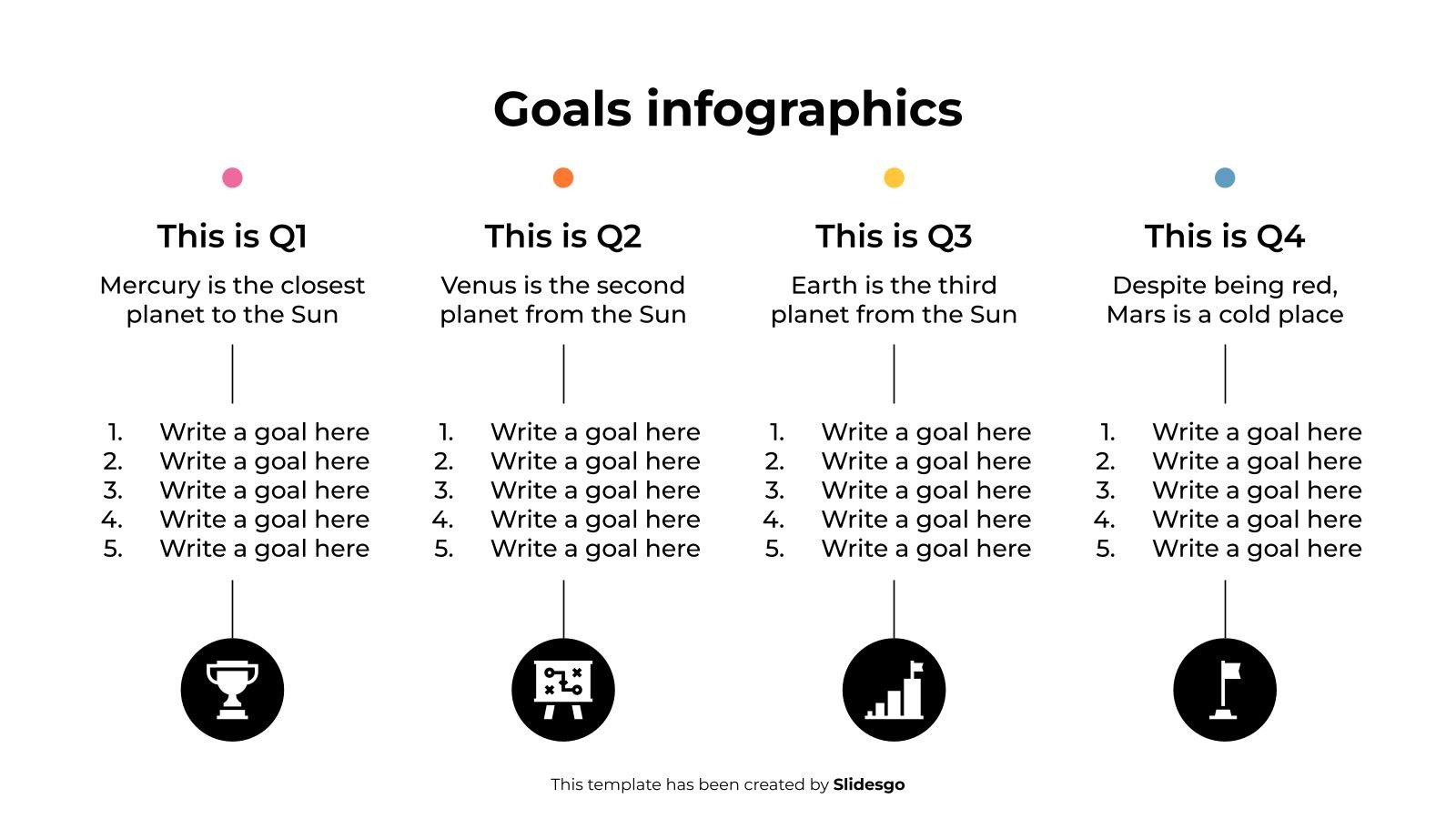 Goals infographics

This is Q1

Mercury is the closest planet to the Sun

1. Write a goal here
2. Write a goal here
3. Write a goal here
4. Write a goal here
5. Write a goal here

This is Q2

Venus is the second planet from the Sun

1. Write a goal here
2. Write a goal here
3. Write a goal here
4. Write a goal here
5. Write a goal here

This is Q3

Earth is the third planet from the Sun

1. Write a goal here
2. Write a goal here
3. Write a goal here
4. Write a goal here
5. Write a goal here

This is Q4

Despite being red, Mars is a cold place

1. Write a goal here
2. Write a goal here
3. Write a goal here
4. Write a goal here
5. Write a goal here

This template has been created by Slidesgo