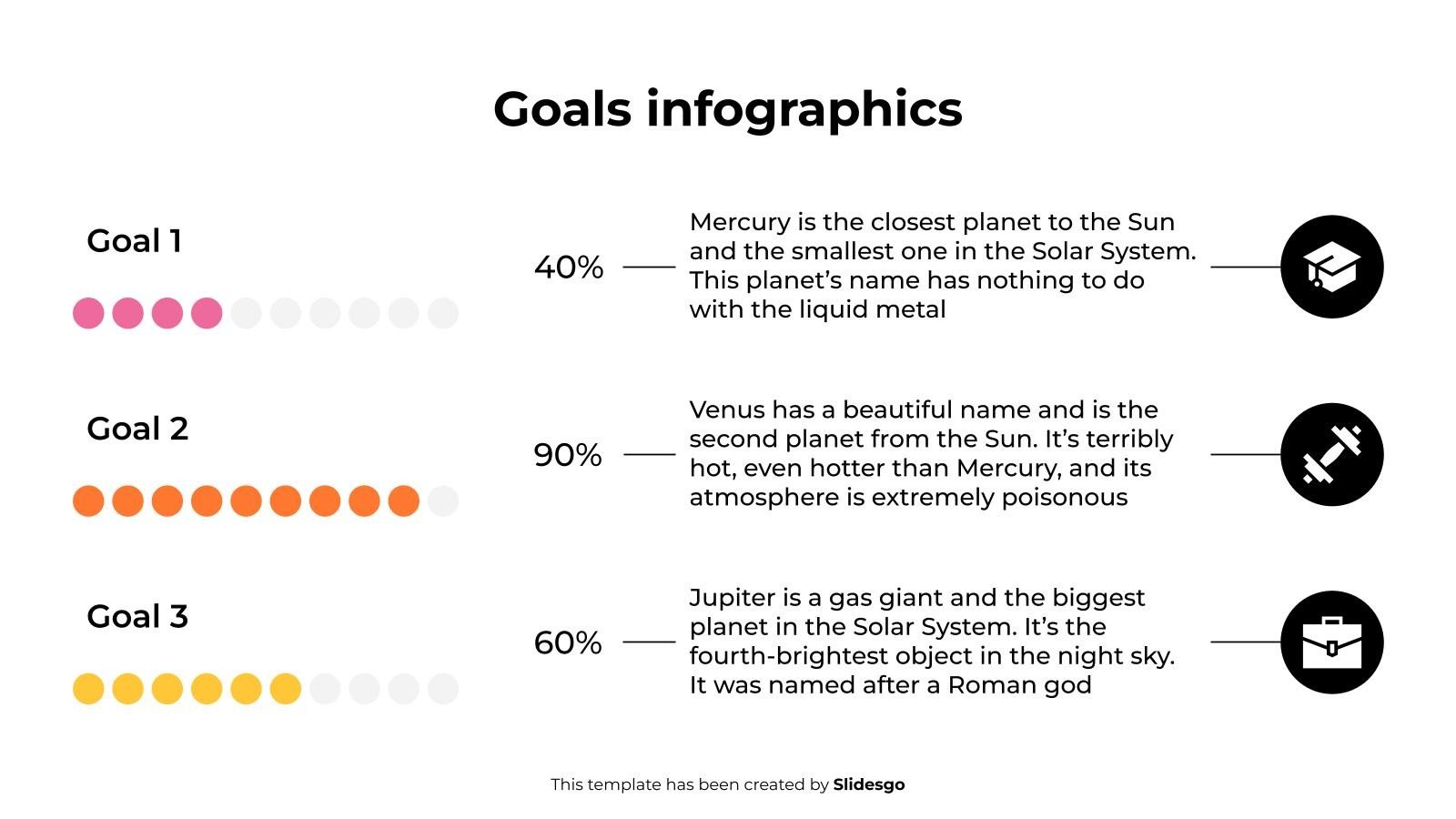 Goals infographics

Goal 1

40%

Mercury is the closest planet to the Sun and the smallest one in the Solar System. This planet's name has nothing to do with the liquid metal

Goal 2

90%

Venus has a beautiful name and is the second planet from the Sun. It's terribly hot, even hotter than Mercury, and its atmosphere is extremely poisonous

Goal 3

60%

Jupiter is a gas giant and the biggest planet in the Solar System. It's the fourth-brightest object in the night sky. It was named after a Roman god

This template has been created by Slidesgo