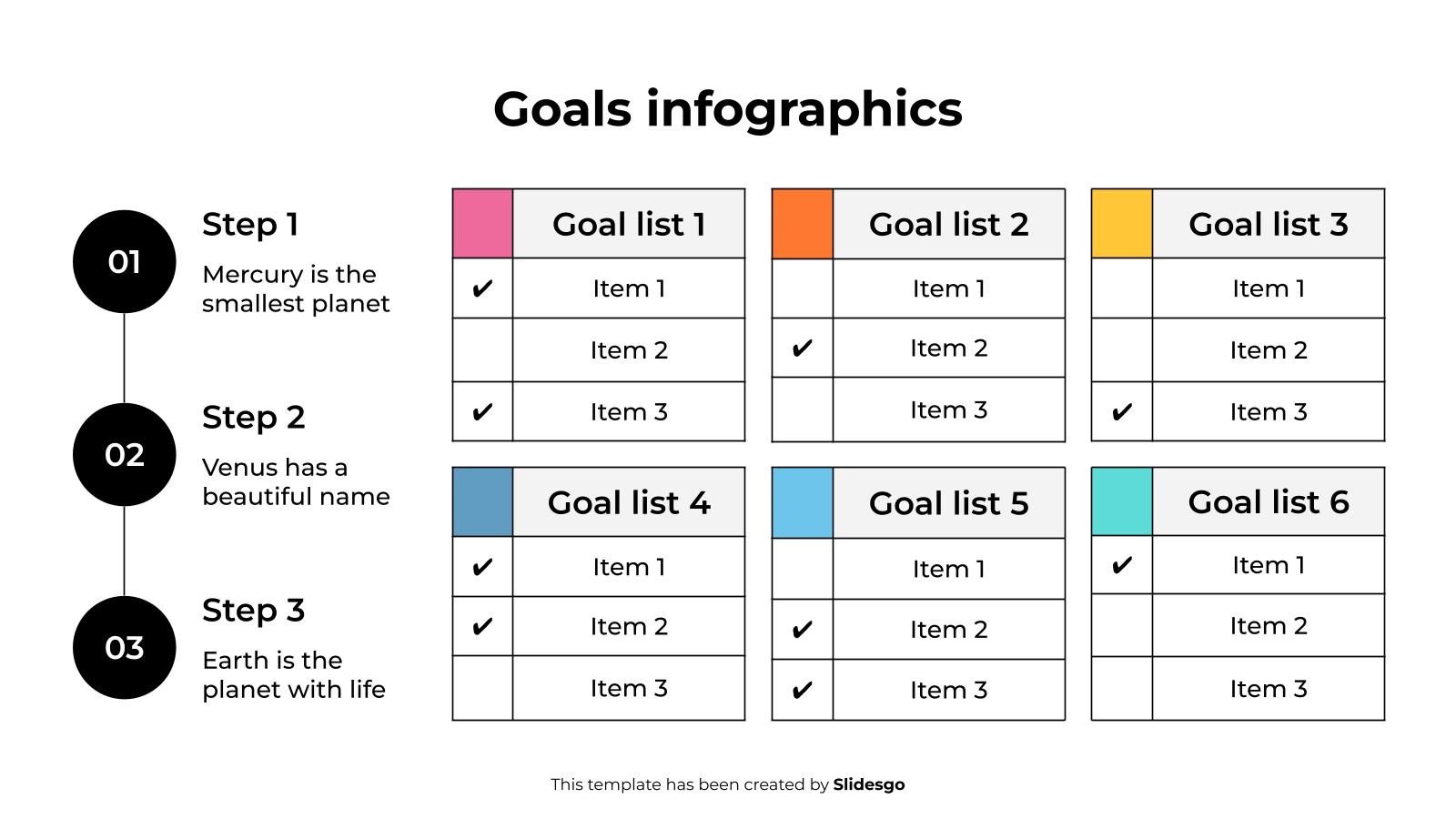 Goals infographics

01

Step 1

Mercury is the smallest planet

02

Step 2

Venus has a beautiful name

03

Step 3

Earth is the planet with life

| | Goal list 1 |
|---|---|
| ✔ | Item 1 |
| | Item 2 |
| ✔ | Item 3 |

| | Goal list 2 |
|---|---|
| | Item 1 |
| ✔ | Item 2 |
| | Item 3 |

| | Goal list 3 |
|---|---|
| | Item 1 |
| | Item 2 |
| ✔ | Item 3 |

| | Goal list 4 |
|---|---|
| ✔ | Item 1 |
| ✔ | Item 2 |
| | Item 3 |

| | Goal list 5 |
|---|---|
| | Item 1 |
| ✔ | Item 2 |
| ✔ | Item 3 |

| | Goal list 6 |
|---|---|
| ✔ | Item 1 |
| | Item 2 |
| | Item 3 |

This template has been created by Slidesgo