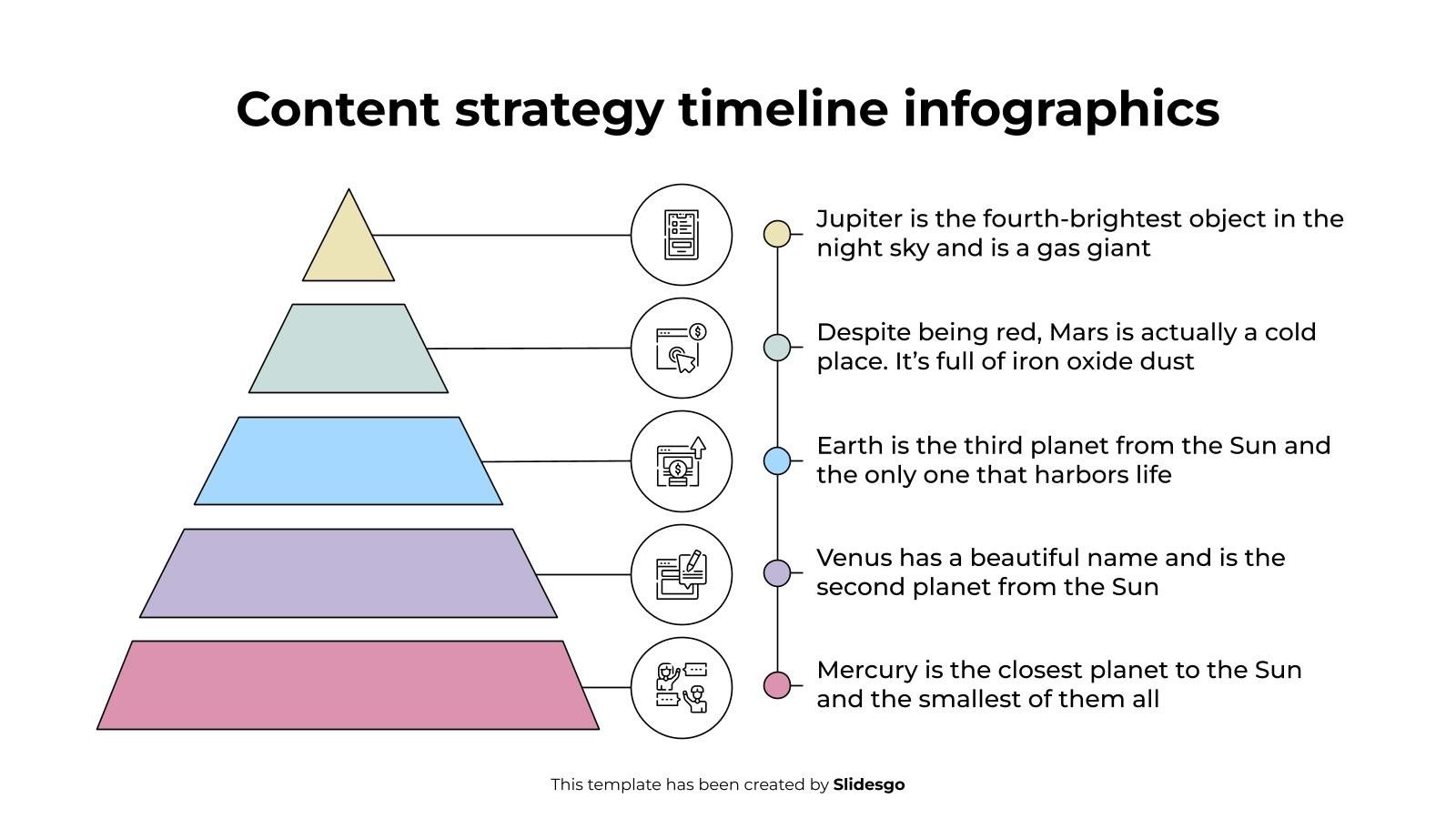 Content strategy timeline infographics

Jupiter is the fourth-brightest object in the night sky and is a gas giant

Despite being red, Mars is actually a cold place. It’s full of iron oxide dust

Earth is the third planet from the Sun and the only one that harbors life

Venus has a beautiful name and is the second planet from the Sun

Mercury is the closest planet to the Sun and the smallest of them all

This template has been created by Slidesgo