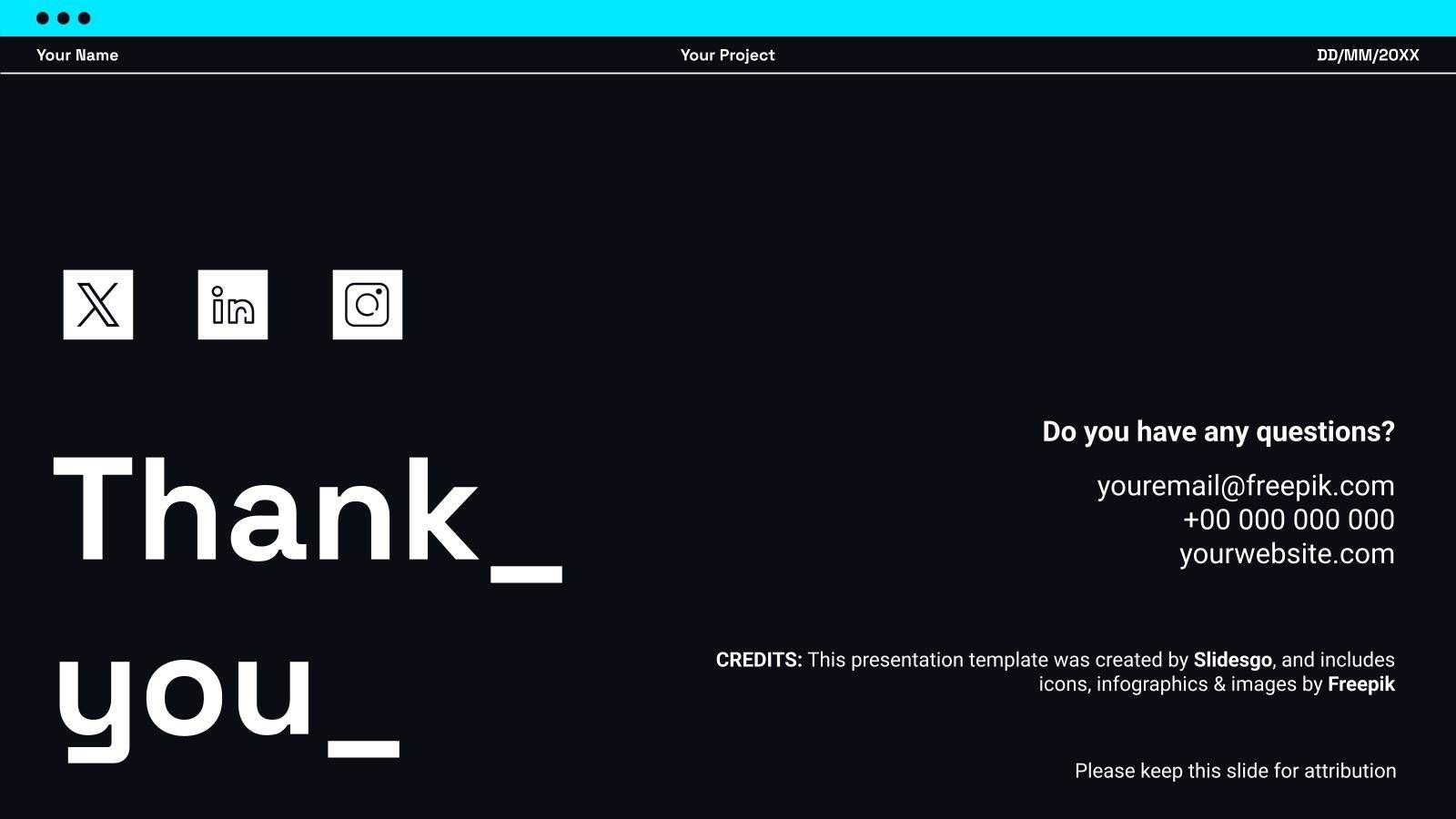 Your Name

Your Project

DD/MM/20XX

Thank_
you_

Do you have any questions?

youremail@freepik.com
+00 000 000 000
yourwebsite.com

CREDITS: This presentation template was created by Slidesgo, and includes icons, infographics & images by Freepik

Please keep this slide for attribution