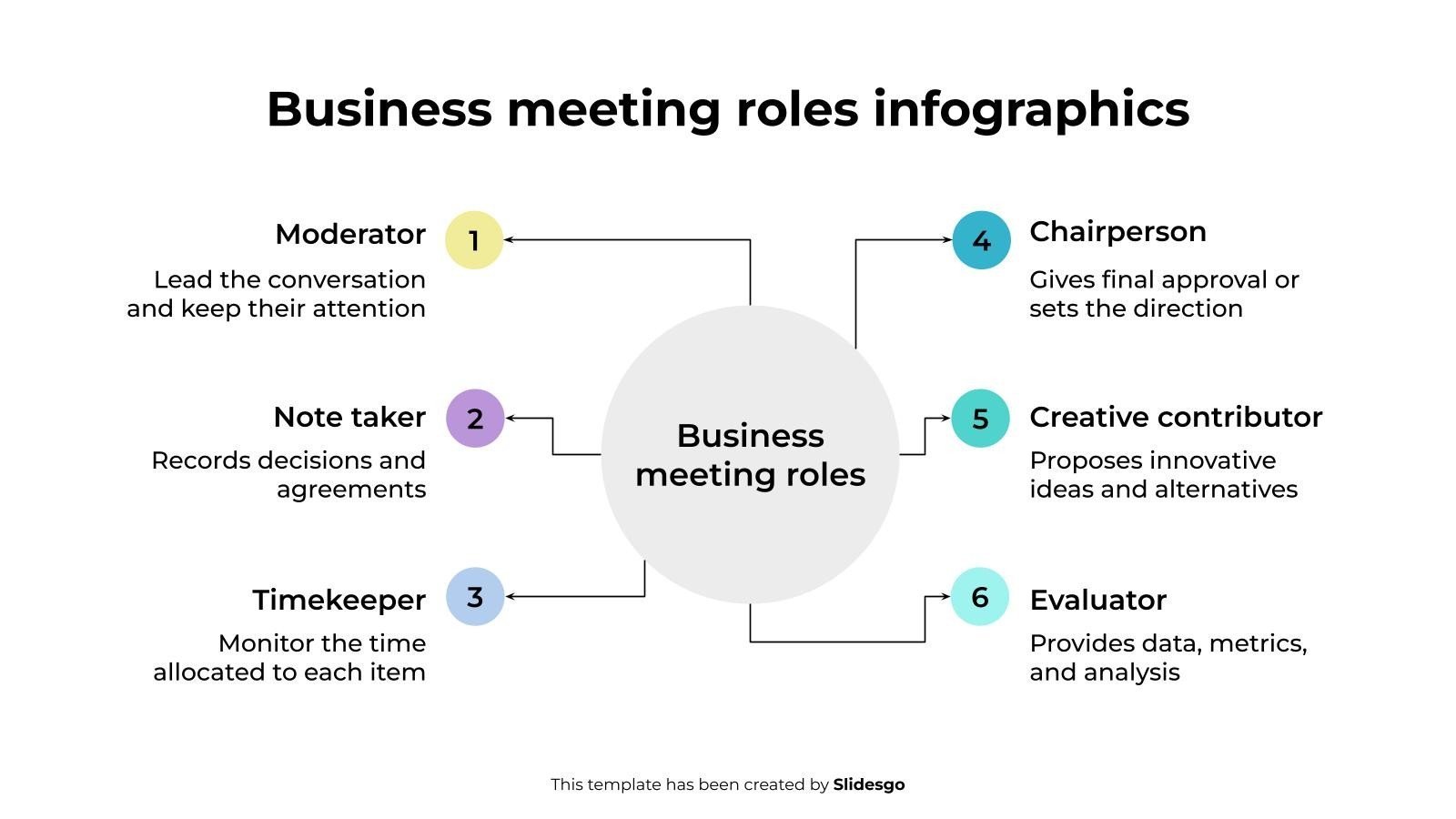 Business meeting roles infographics

Moderator

Lead the conversation and keep their attention

1

Note taker

Records decisions and agreements

2

Timekeeper

Monitor the time allocated to each item

3

Business meeting roles

4

Chairperson

Gives final approval or sets the direction

5

Creative contributor

Proposes innovative ideas and alternatives

6

Evaluator

Provides data, metrics, and analysis

This template has been created by Slidesgo