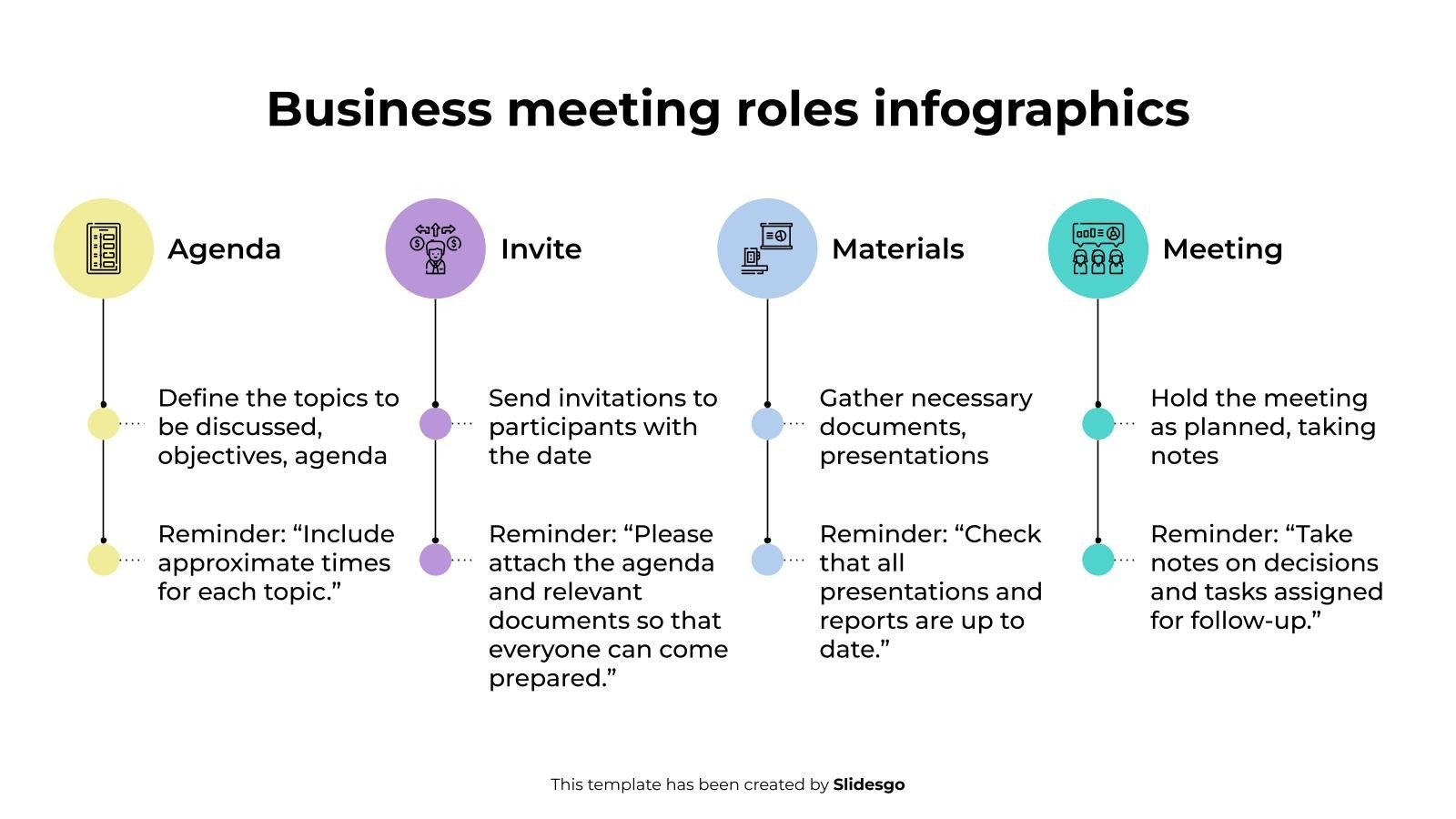 Business meeting roles infographics

Agenda

Define the topics to be discussed, objectives, agenda

Reminder: “Include approximate times for each topic.”

Invite

Send invitations to participants with the date

Reminder: “Please attach the agenda and relevant documents so that everyone can come prepared.”

Materials

Gather necessary documents, presentations

Reminder: “Check that all presentations and reports are up to date.”

Meeting

Hold the meeting as planned, taking notes

Reminder: “Take notes on decisions and tasks assigned for follow-up.”

This template has been created by Slidesgo