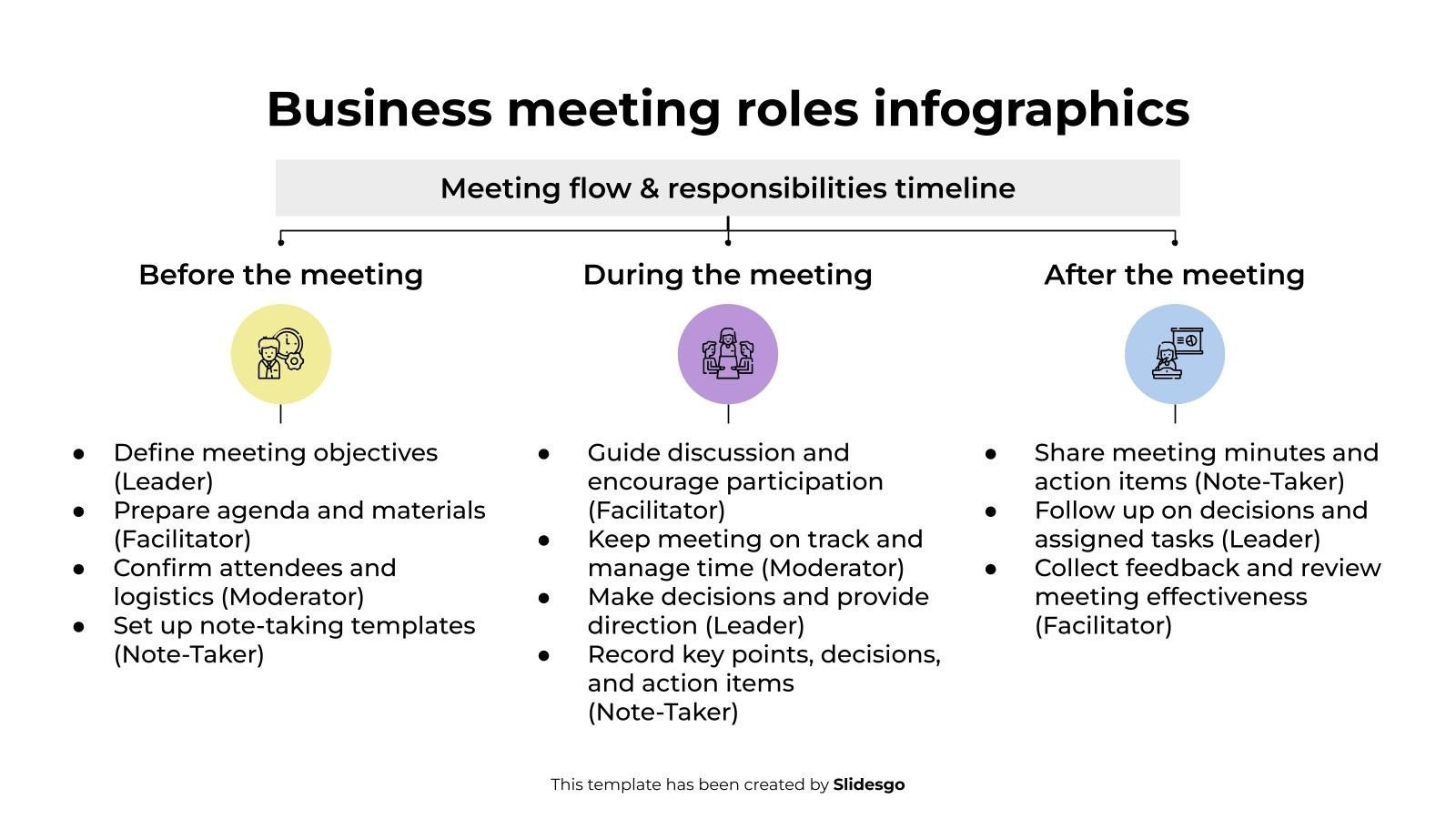 Business meeting roles infographics

Meeting flow & responsibilities timeline

Before the meeting

- Define meeting objectives (Leader)
- Prepare agenda and materials (Facilitator)
- Confirm attendees and logistics (Moderator)
- Set up note-taking templates (Note-Taker)

During the meeting

- Guide discussion and encourage participation (Facilitator)
- Keep meeting on track and manage time (Moderator)
- Make decisions and provide direction (Leader)
- Record key points, decisions, and action items (Note-Taker)

After the meeting

- Share meeting minutes and action items (Note-Taker)
- Follow up on decisions and assigned tasks (Leader)
- Collect feedback and review meeting effectiveness (Facilitator)

This template has been created by Slidesgo