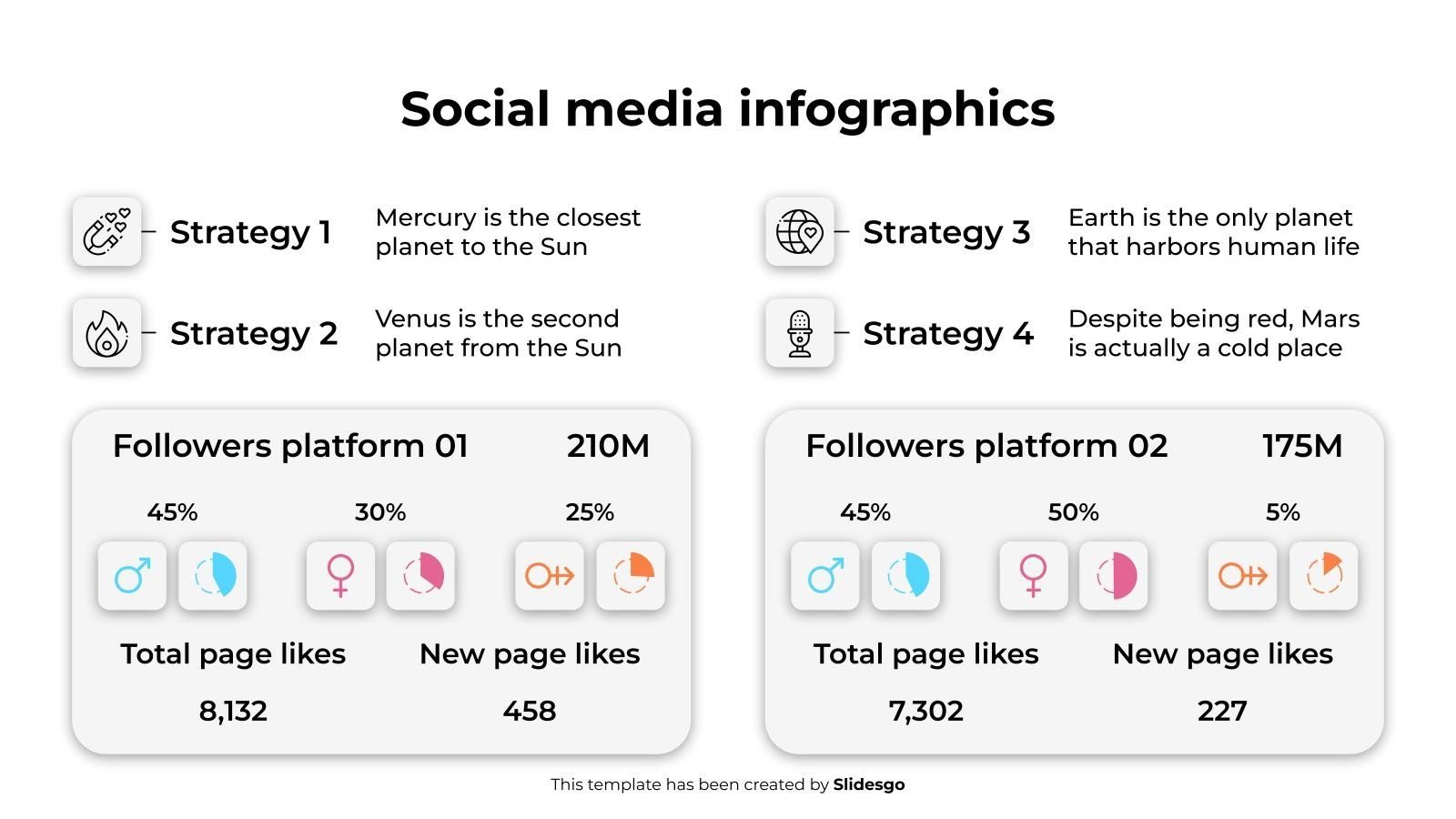 Social media infographics

Strategy 1
Mercury is the closest planet to the Sun

Strategy 2
Venus is the second planet from the Sun

Strategy 3
Earth is the only planet that harbors human life

Strategy 4
Despite being red, Mars is actually a cold place

Followers platform 01 210M

45% 30% 25%

Total page likes
8,132

New page likes
458

Followers platform 02 175M

45% 50% 5%

Total page likes
7,302

New page likes
227

This template has been created by Slidesgo