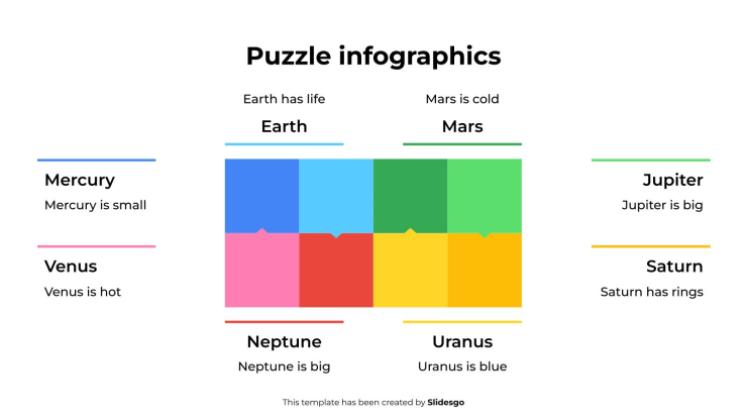 Puzzle infographics

Earth has life
Earth

Mars is cold
Mars

Mercury
Mercury is small

Venus
Venus is hot

Jupiter
Jupiter is big

Saturn
Saturn has rings

Neptune
Neptune is big

Uranus
Uranus is blue

This template has been created by Slidesgo