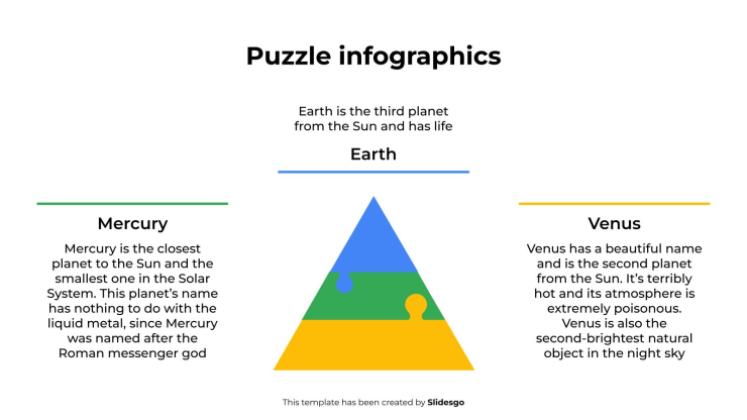 Puzzle infographics

Earth is the third planet from the Sun and has life

Earth

Mercury

Mercury is the closest planet to the Sun and the smallest one in the Solar System. This planet's name has nothing to do with the liquid metal, since Mercury was named after the Roman messenger god

Venus

Venus has a beautiful name and is the second planet from the Sun. It's terribly hot and its atmosphere is extremely poisonous. Venus is also the second-brightest natural object in the night sky

This template has been created by Slidesgo