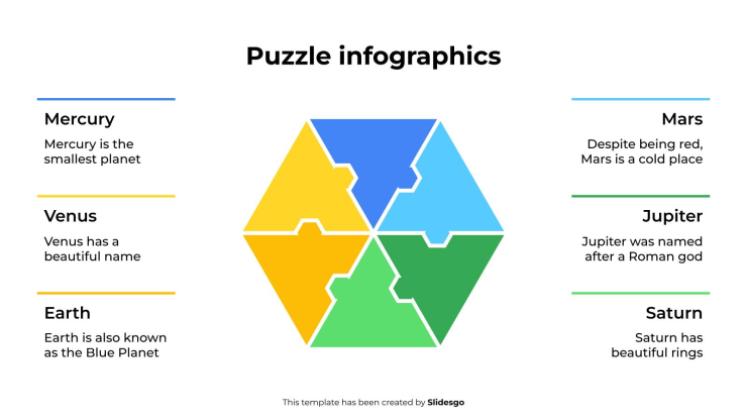 Puzzle infographics

Mercury

Mercury is the smallest planet

Venus

Venus has a beautiful name

Earth

Earth is also known as the Blue Planet

Mars

Despite being red, Mars is a cold place

Jupiter

Jupiter was named after a Roman god

Saturn

Saturn has beautiful rings

This template has been created by Slidesgo