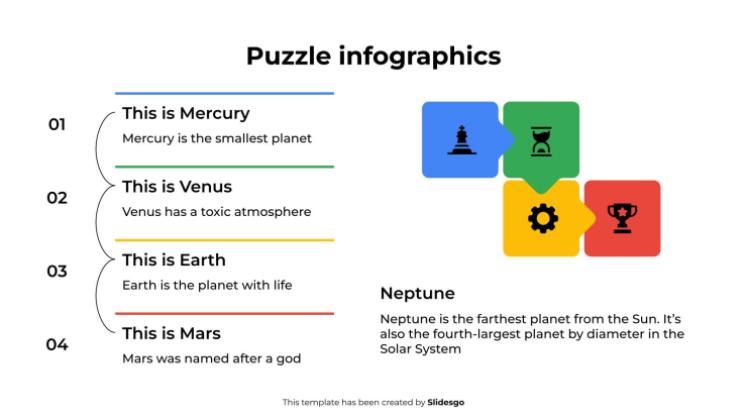 Puzzle infographics

01
This is Mercury
Mercury is the smallest planet

02
This is Venus
Venus has a toxic atmosphere

03
This is Earth
Earth is the planet with life

04
This is Mars
Mars was named after a god

Neptune
Neptune is the farthest planet from the Sun. It's also the fourth-largest planet by diameter in the Solar System

This template has been created by Slidesgo