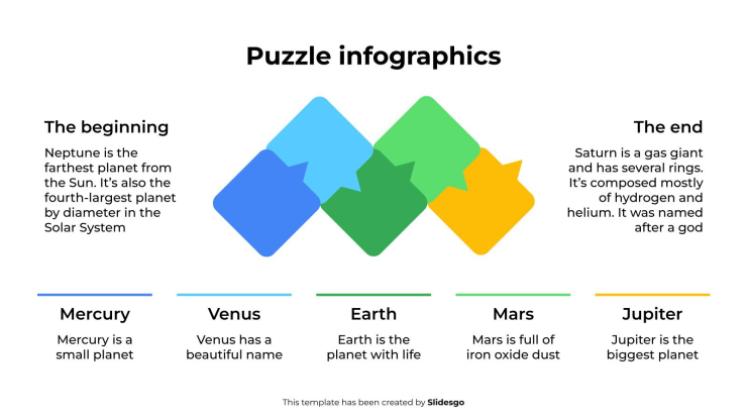 Puzzle infographics

The beginning

Neptune is the farthest planet from the Sun. It's also the fourth-largest planet by diameter in the Solar System

The end

Saturn is a gas giant and has several rings. It's composed mostly of hydrogen and helium. It was named after a god

Mercury

Mercury is a small planet

Venus

Venus has a beautiful name

Earth

Earth is the planet with life

Mars

Mars is full of iron oxide dust

Jupiter

Jupiter is the biggest planet

This template has been created by Slidesgo