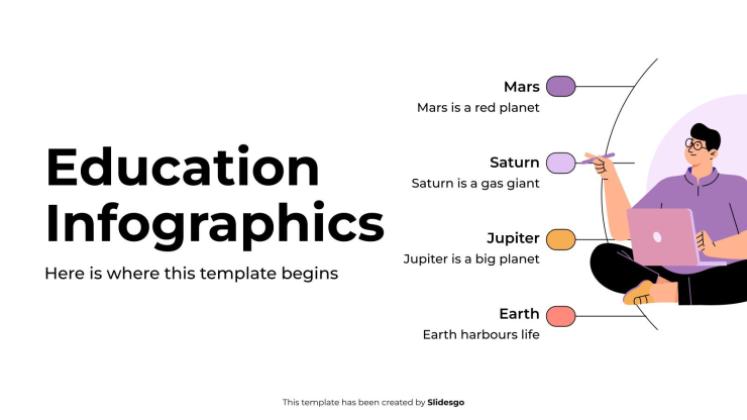 Education Infographics

Here is where this template begins

Mars
Mars is a red planet

Saturn
Saturn is a gas giant

Jupiter
Jupiter is a big planet

Earth
Earth harbours life

This template has been created by Slidesgo