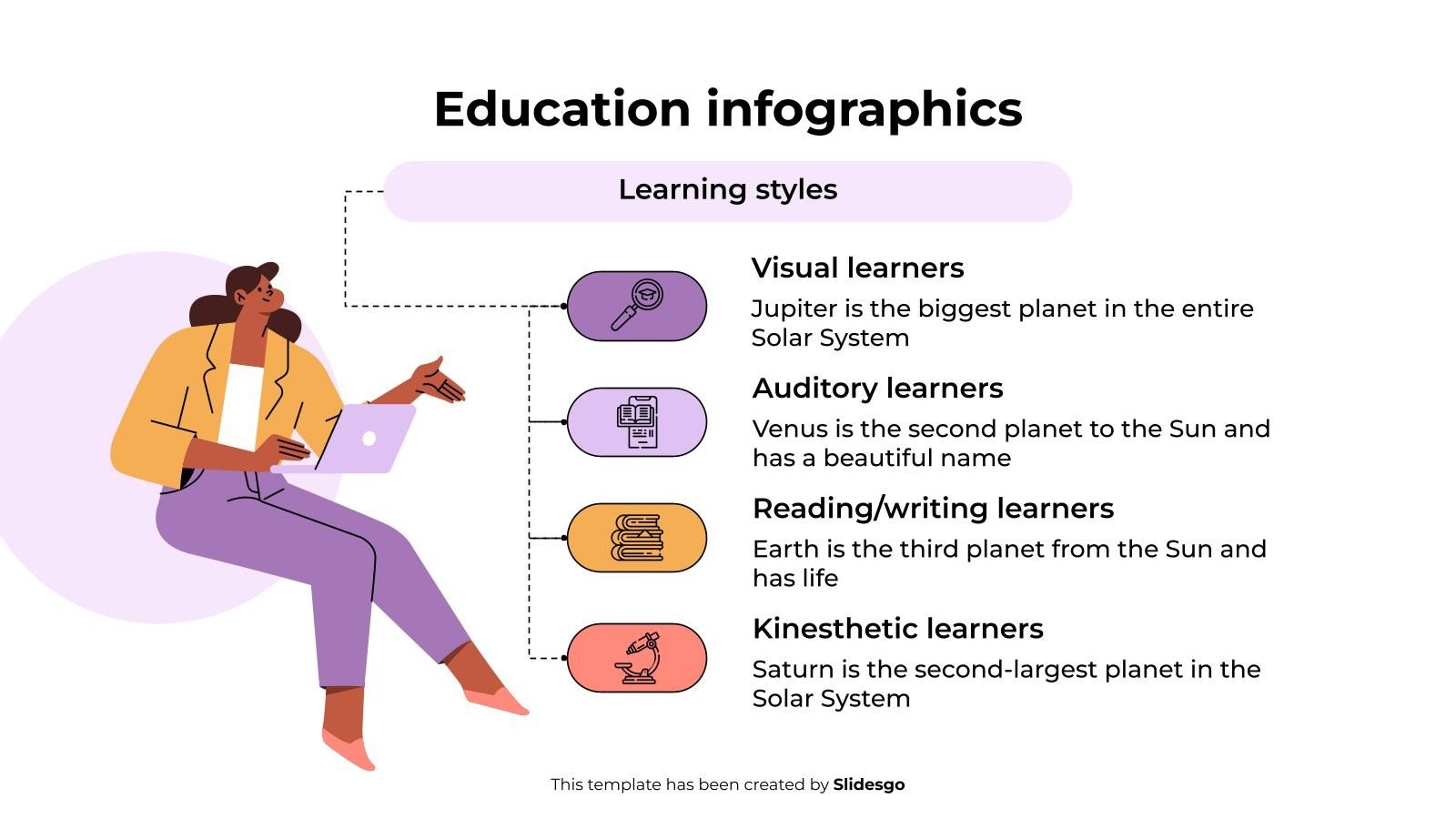 Education infographics

Learning styles

Visual learners

Jupiter is the biggest planet in the entire Solar System

Auditory learners

Venus is the second planet to the Sun and has a beautiful name

Reading/writing learners

Earth is the third planet from the Sun and has life

Kinesthetic learners

Saturn is the second-largest planet in the Solar System

This template has been created by Slidesgo