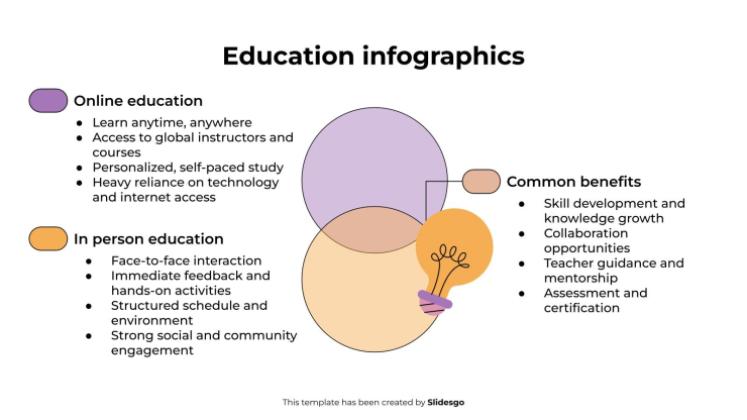 Education infographics

Online education
- Learn anytime, anywhere
- Access to global instructors and courses
- Personalized, self-paced study
- Heavy reliance on technology and internet access

In person education
- Face-to-face interaction
- Immediate feedback and hands-on activities
- Structured schedule and environment
- Strong social and community engagement

Common benefits
- Skill development and knowledge growth
- Collaboration opportunities
- Teacher guidance and mentorship
- Assessment and certification

This template has been created by Slidesgo