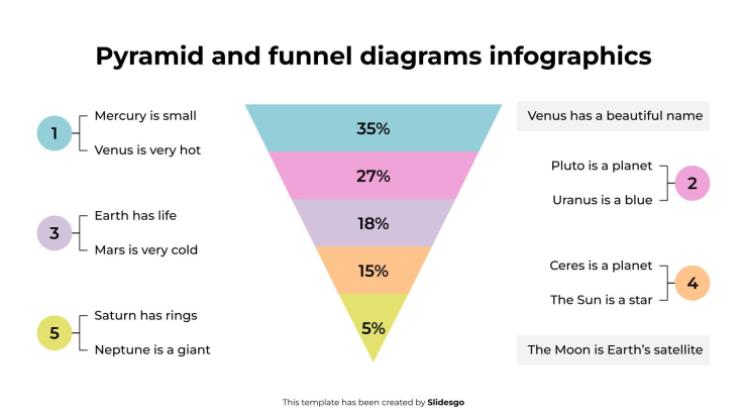 Pyramid and funnel diagrams infographics

1
Mercury is small
Venus is very hot

3
Earth has life
Mars is very cold

5
Saturn has rings
Neptune is a giant

35%
27%
18%
15%
5%

Venus has a beautiful name

Pluto is a planet
Uranus is a blue
2

Ceres is a planet
The Sun is a star
4

The Moon is Earth's satellite

This template has been created by Slidesgo