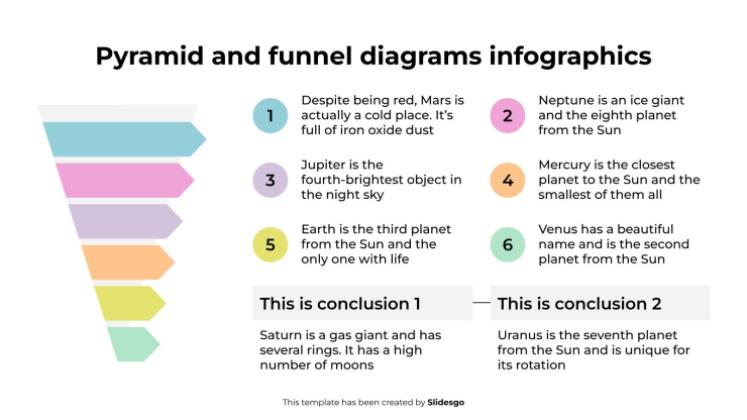 Pyramid and funnel diagrams infographics

1

Despite being red, Mars is actually a cold place. It's full of iron oxide dust

2

Neptune is an ice giant and the eighth planet from the Sun

3

Jupiter is the fourth-brightest object in the night sky

4

Mercury is the closest planet to the Sun and the smallest of them all

5

Earth is the third planet from the Sun and the only one with life

6

Venus has a beautiful name and is the second planet from the Sun

This is conclusion 1

Saturn is a gas giant and has several rings. It has a high number of moons

This is conclusion 2

Uranus is the seventh planet from the Sun and is unique for its rotation

This template has been created by Slidesgo