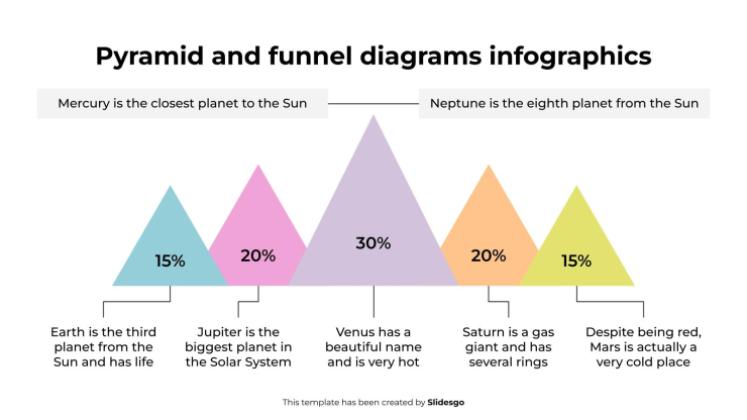 Pyramid and funnel diagrams infographics

Mercury is the closest planet to the Sun

Neptune is the eighth planet from the Sun

15%

20%

30%

20%

15%

Earth is the third planet from the Sun and has life

Jupiter is the biggest planet in the Solar System

Venus has a beautiful name and is very hot

Saturn is a gas giant and has several rings

Despite being red, Mars is actually a very cold place

This template has been created by Slidesgo