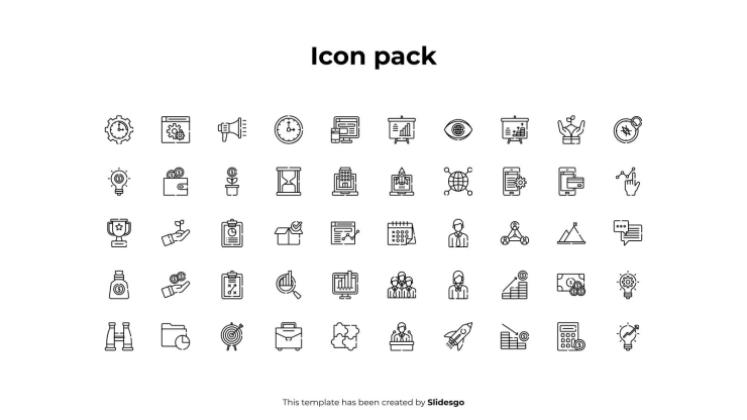 Icon pack

This template has been created by Slidesgo