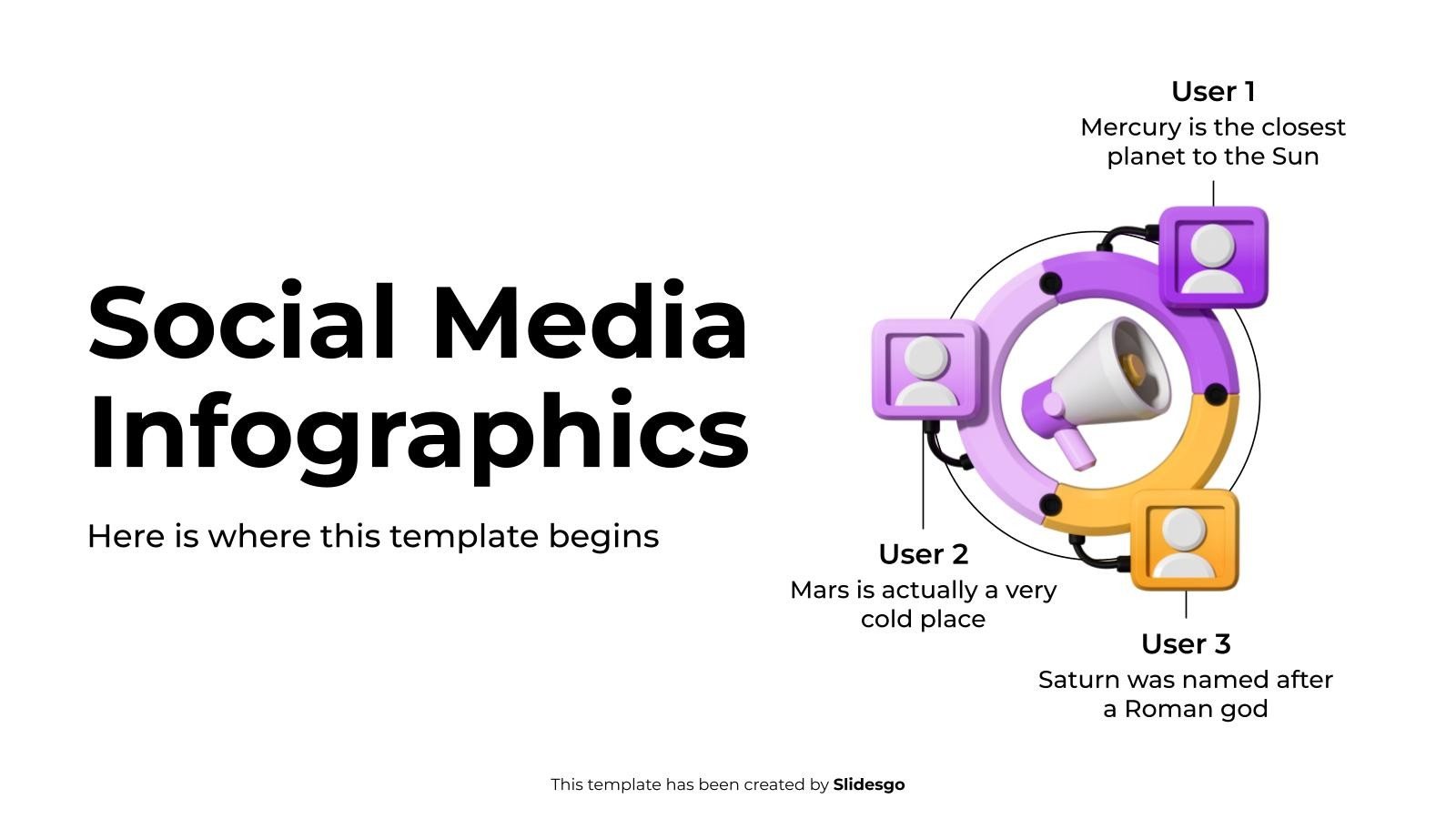 Social Media Infographics

Here is where this template begins

User 1
Mercury is the closest planet to the Sun

User 2
Mars is actually a very cold place

User 3
Saturn was named after a Roman god

This template has been created by Slidesgo