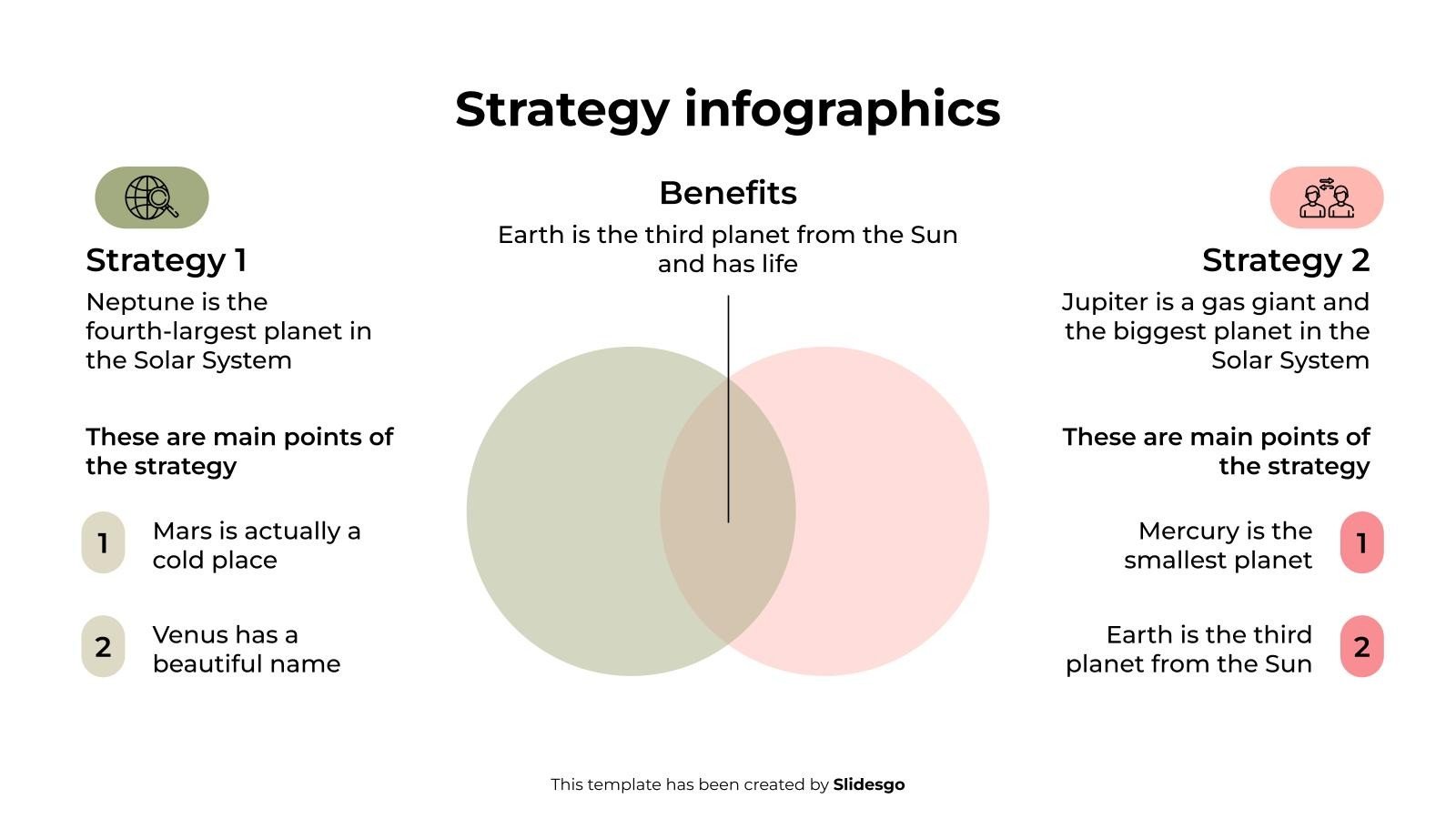 Strategy infographics

Strategy 1

Neptune is the fourth-largest planet in the Solar System

These are main points of the strategy

1 Mars is actually a cold place

2 Venus has a beautiful name

Benefits

Earth is the third planet from the Sun and has life

Strategy 2

Jupiter is a gas giant and the biggest planet in the Solar System

These are main points of the strategy

Mercury is the smallest planet 1

Earth is the third planet from the Sun 2

This template has been created by Slidesgo