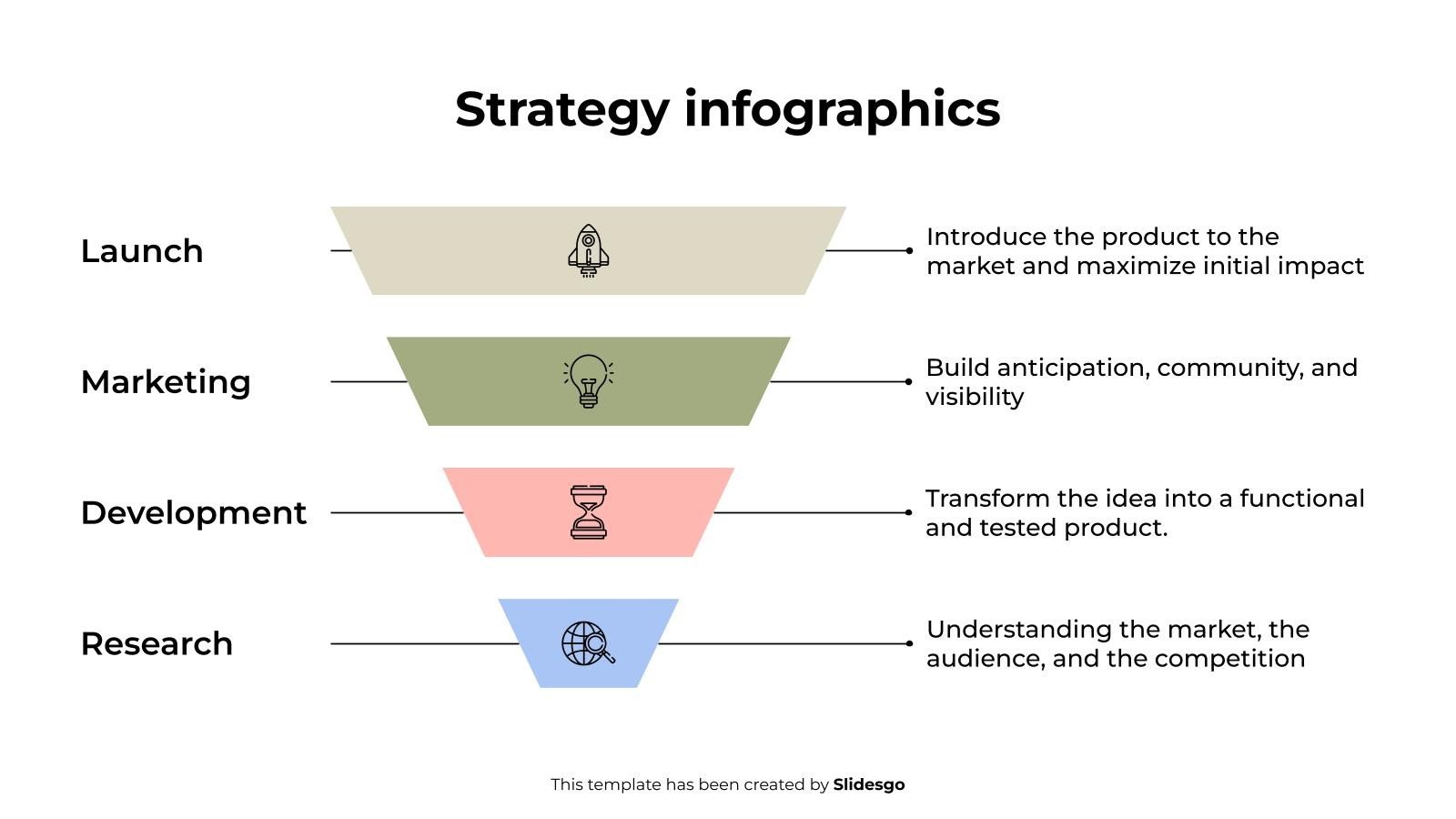 Strategy infographics

Launch

Introduce the product to the market and maximize initial impact

Marketing

Build anticipation, community, and visibility

Development

Transform the idea into a functional and tested product.

Research

Understanding the market, the audience, and the competition

This template has been created by Slidesgo