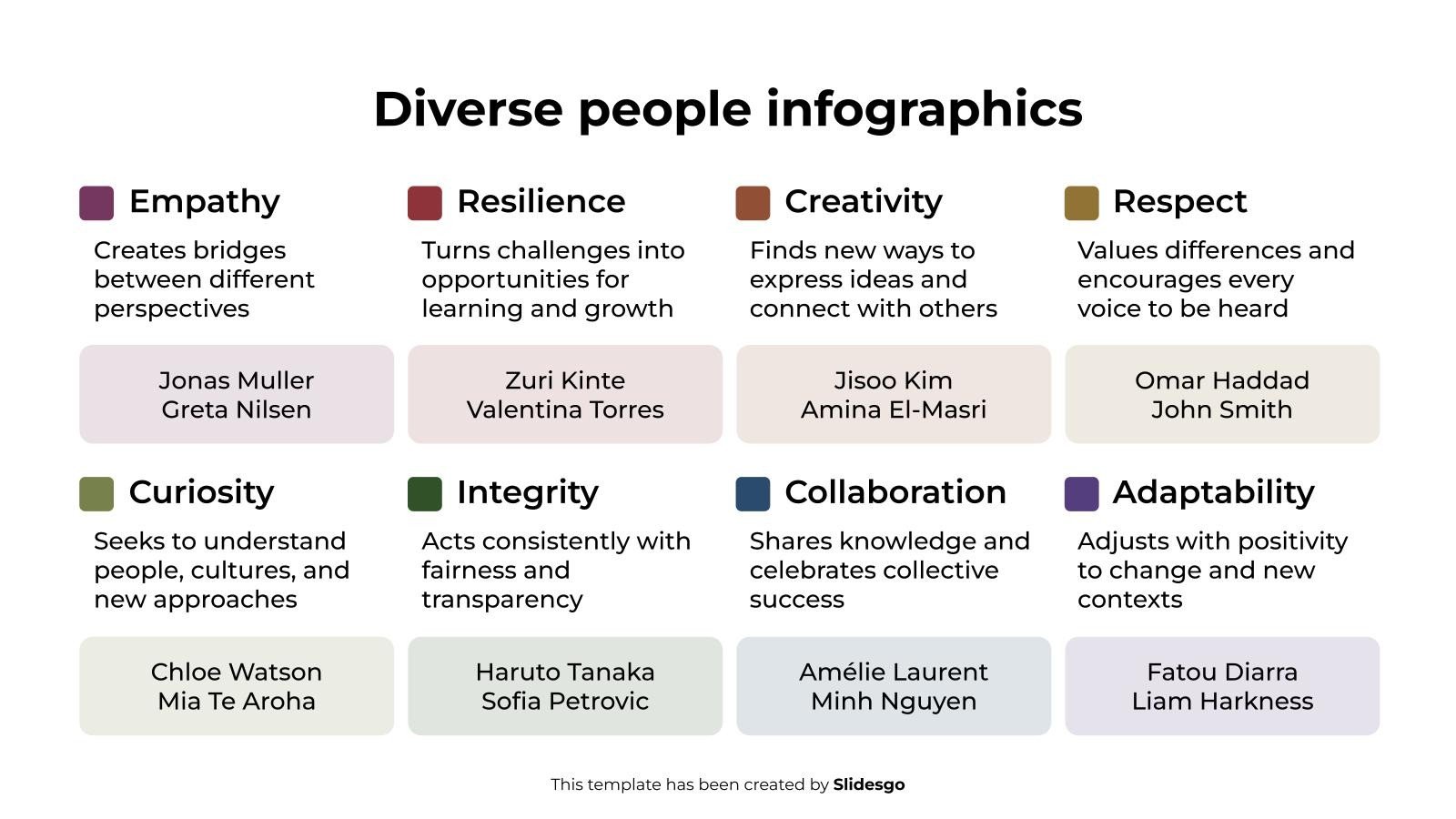 Diverse people infographics

Empathy

Creates bridges between different perspectives

Jonas Muller
Greta Nilsen

Resilience

Turns challenges into opportunities for learning and growth

Zuri Kinte
Valentina Torres

Creativity

Finds new ways to express ideas and connect with others

Jisoo Kim
Amina El-Masri

Respect

Values differences and encourages every voice to be heard

Omar Haddad
John Smith

Curiosity

Seeks to understand people, cultures, and new approaches

Chloe Watson
Mia Te Aroha

Integrity

Acts consistently with fairness and transparency

Haruto Tanaka
Sofia Petrovic

Collaboration

Shares knowledge and celebrates collective success

Amélie Laurent
Minh Nguyen

Adaptability

Adjusts with positivity to change and new contexts

Fatou Diarra
Liam Harkness

This template has been created by Slidesgo