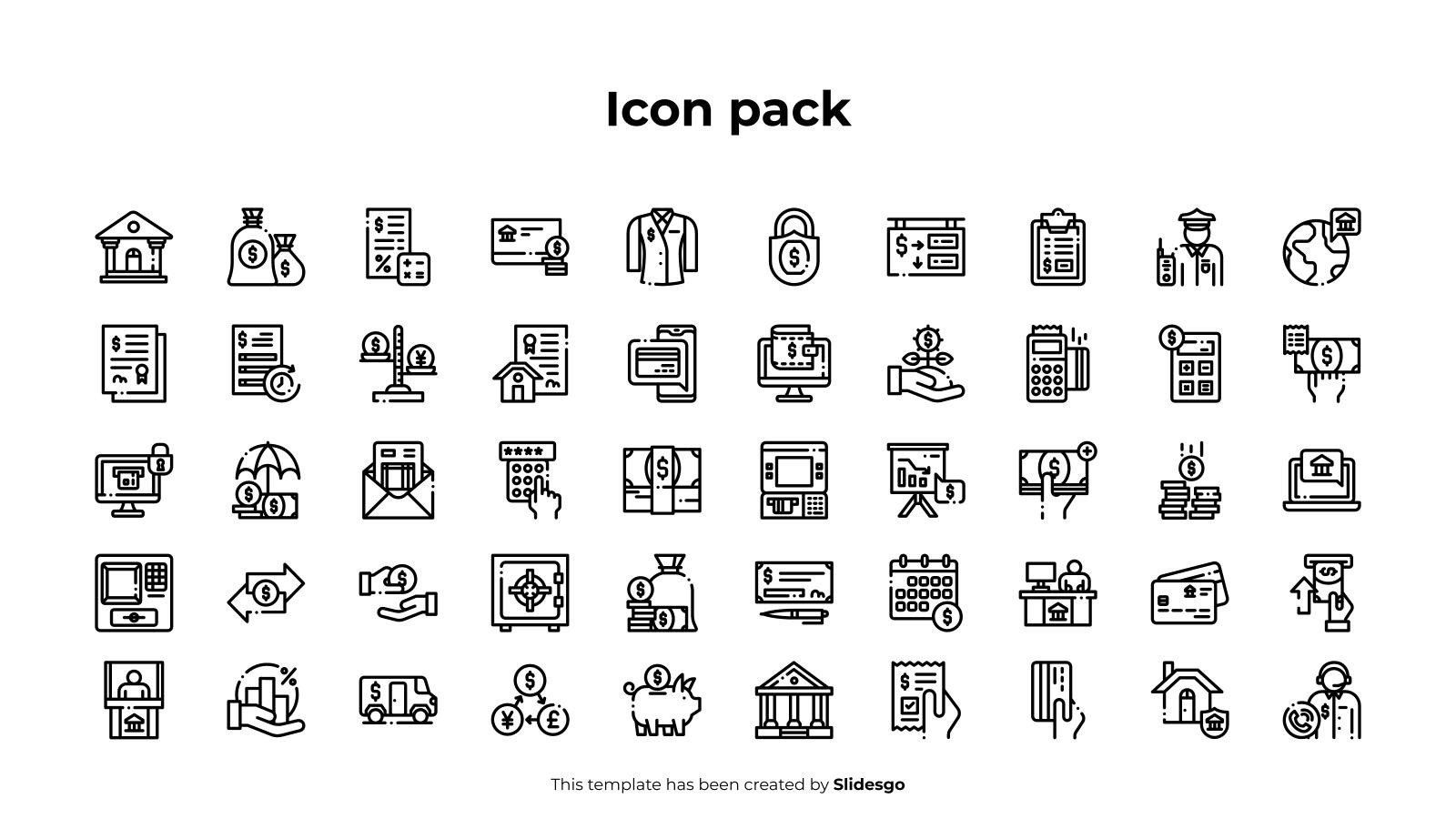 Icon pack

This template has been created by Slidesgo